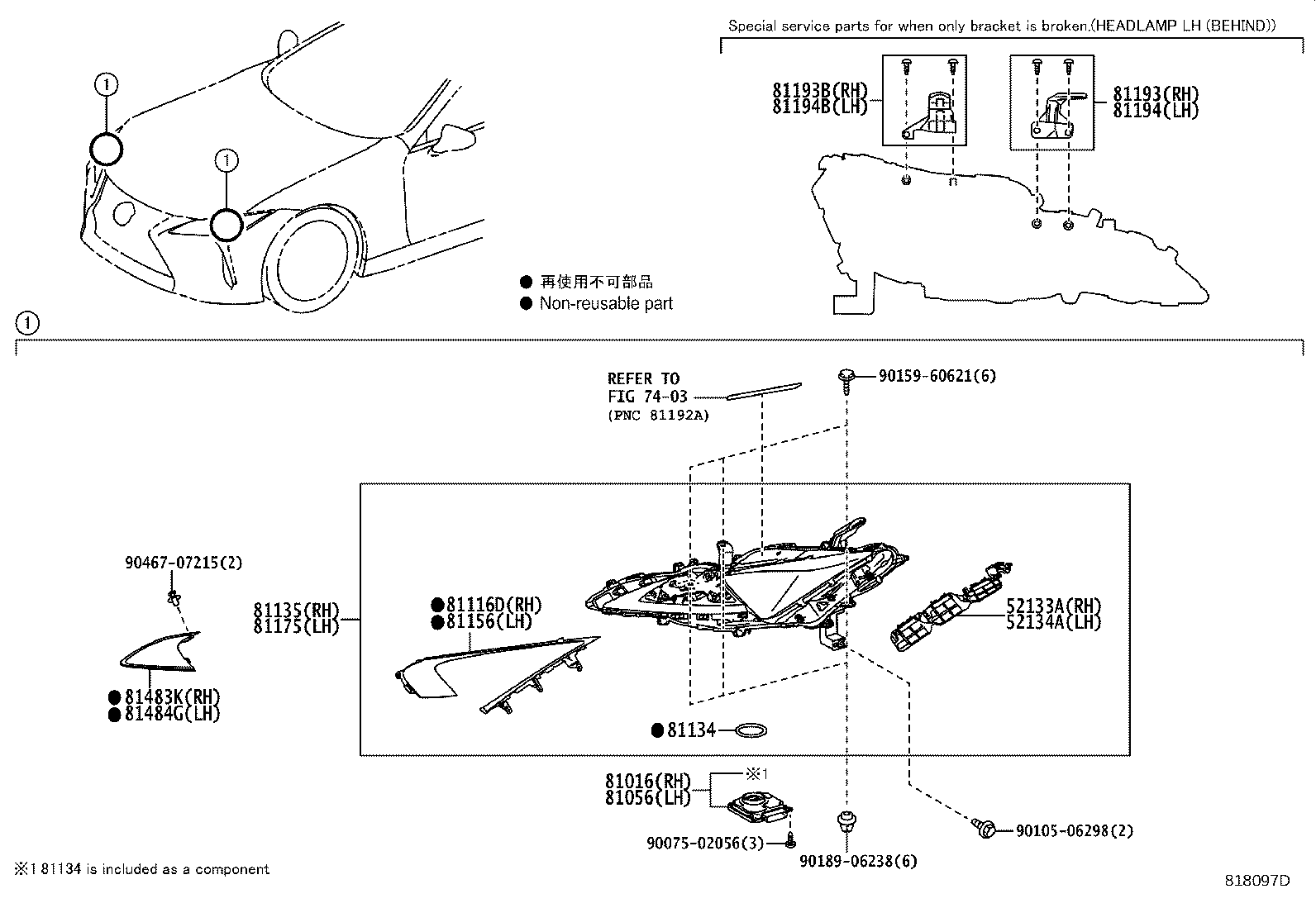 Special service parts for when only bracket is broken.(HEADLAMP LH (BEHIND))

①

①

81193B(RH)
81194B(LH)

81193(RH)
81194(LH)

● 再使用不可部品
● Non-reusable part

①

REFER TO
FIG 74-03
(PNC 81192A)

90159-60621(6)

90467-07215(2)

81135(RH)
81175(LH)

●81116D(RH)
●81156(LH)

52133A(RH)
52134A(LH)

●81483K(RH)
●81484G(LH)

●81134

81016(RH)
81056(LH)

※1

90075-02056(3)

90189-06238(6)

90105-06298(2)

※1 81134 is included as a component

818097D