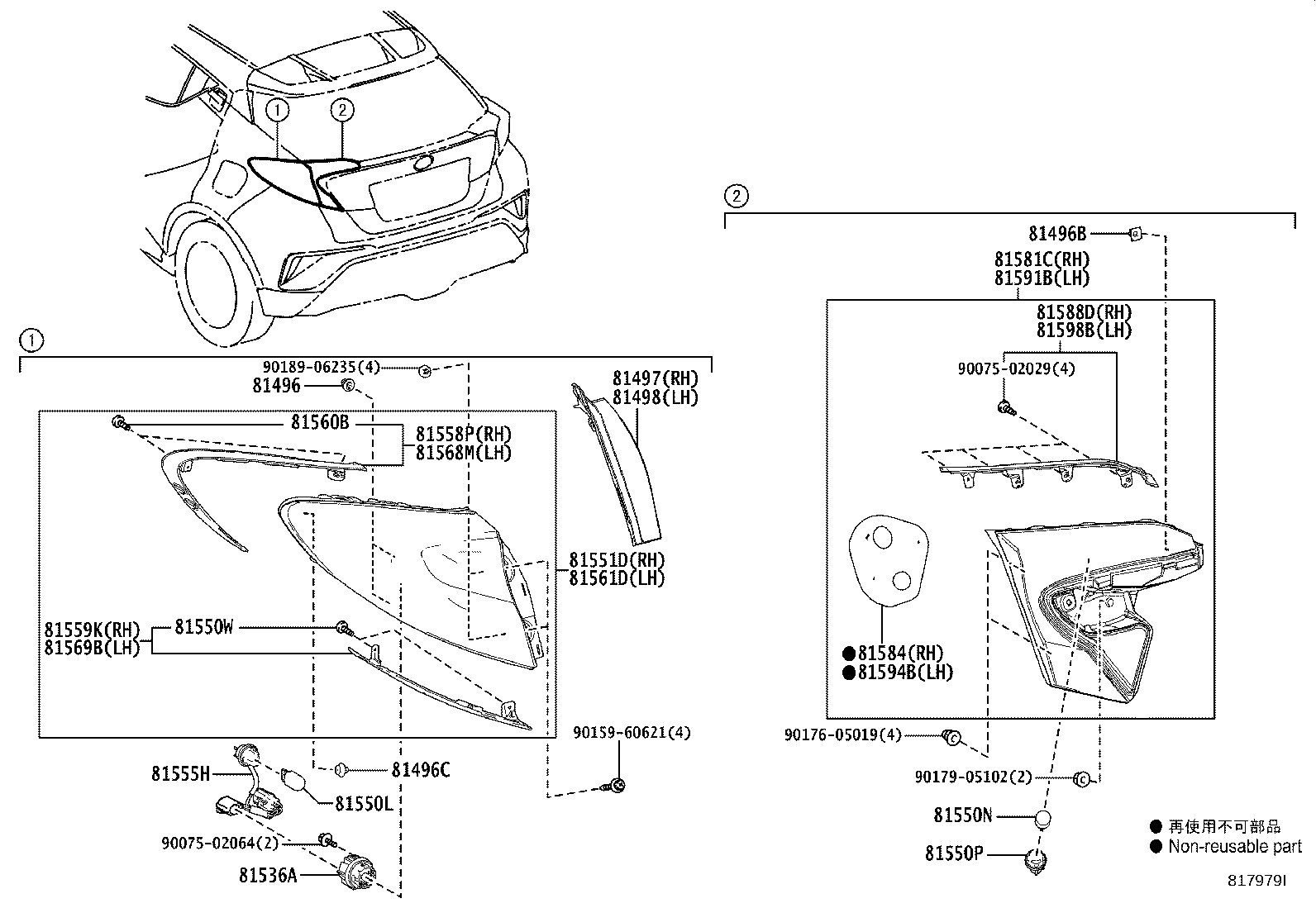 1
2

1
90189-06235(4)
81496
81497(RH)
81498(LH)
81560B
81558P(RH)
81568M(LH)
81551D(RH)
81561D(LH)
81559K(RH)
81569B(LH)
81550W
90159-60621(4)
81555H
81496C
81550L
90075-02064(2)
81536A

2
81496B
81581C(RH)
81591B(LH)
81588D(RH)
81598B(LH)
90075-02029(4)
●81584(RH)
●81594B(LH)
90176-05019(4)
90179-05102(2)
81550N
81550P
● 再使用不可部品
● Non-reusable part
817979I