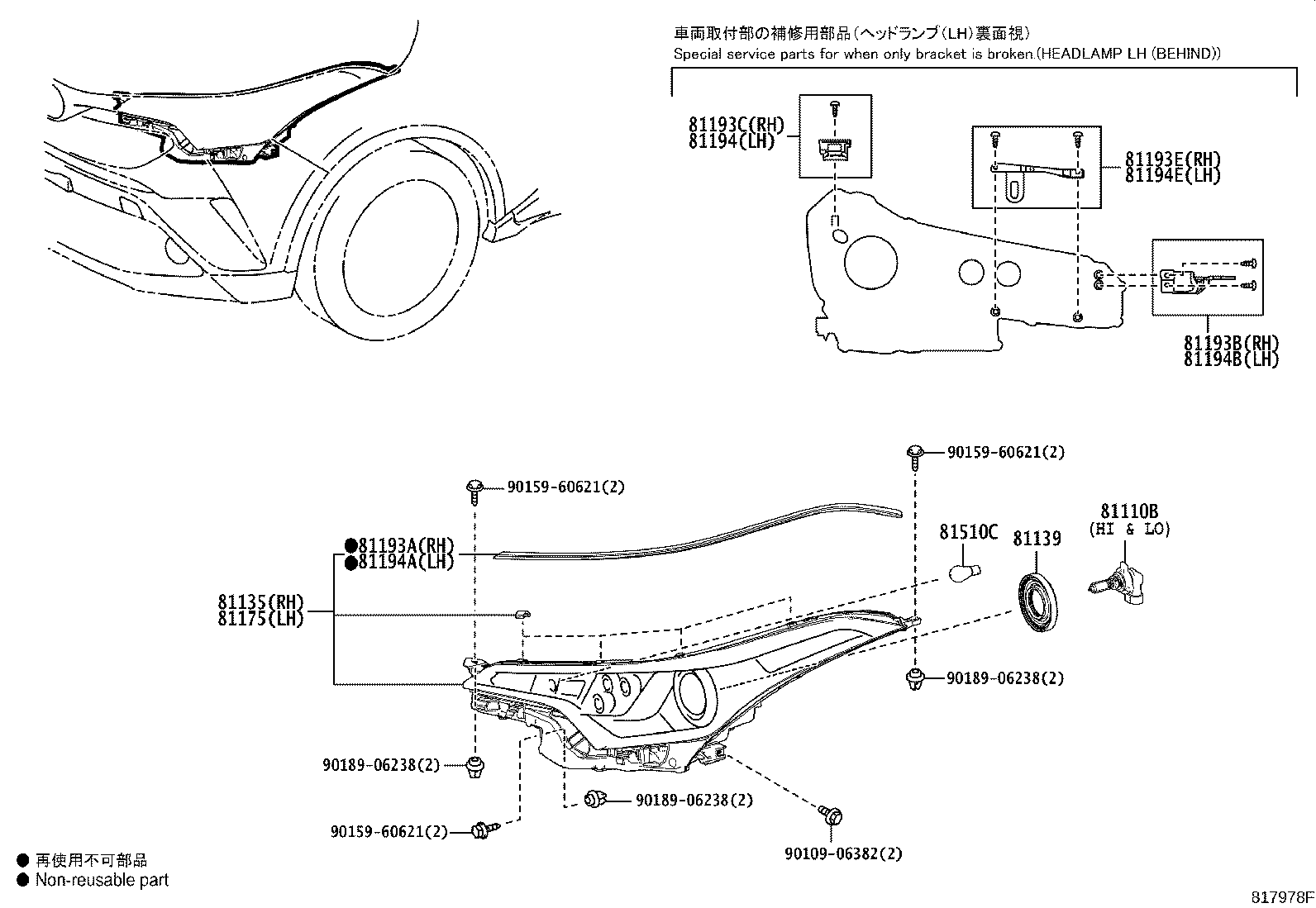 車両取付部の補修用部品(ヘッドランプ(LH)裏面視)
Special service parts for when only bracket is broken.(HEADLAMP LH (BEHIND))

81193C(RH)
81194(LH)

81193E(RH)
81194E(LH)

81193B(RH)
81194B(LH)

90159-60621(2)

90159-60621(2)

●81193A(RH)
●81194A(LH)

81135(RH)
81175(LH)

81510C

81139

81110B
(HI & LO)

90189-06238(2)

90189-06238(2)

90189-06238(2)

90159-60621(2)

90109-06382(2)

● 再使用不可部品
● Non-reusable part

817978F