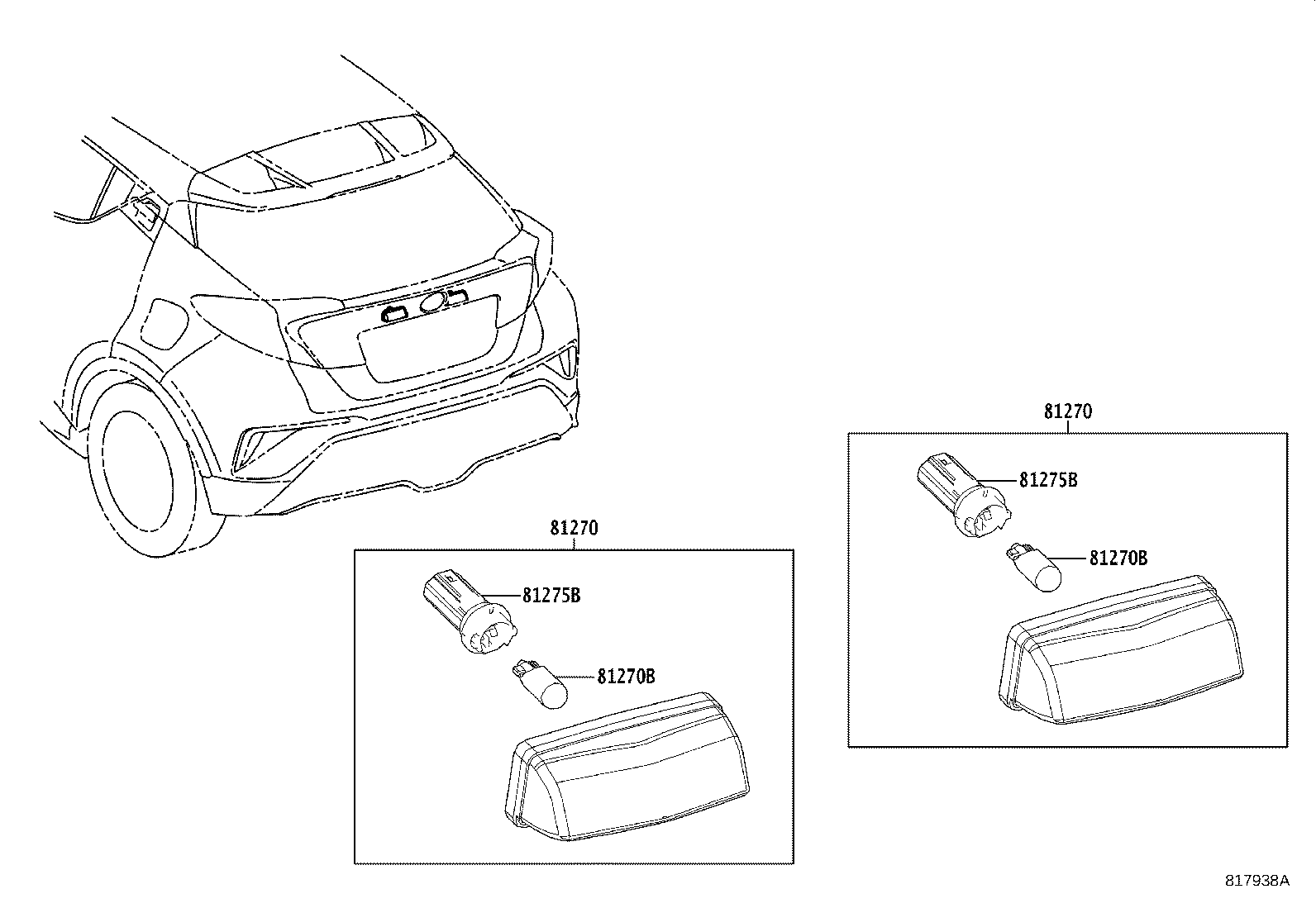 81270
81275B
81270B

81270
81275B
81270B

817938A