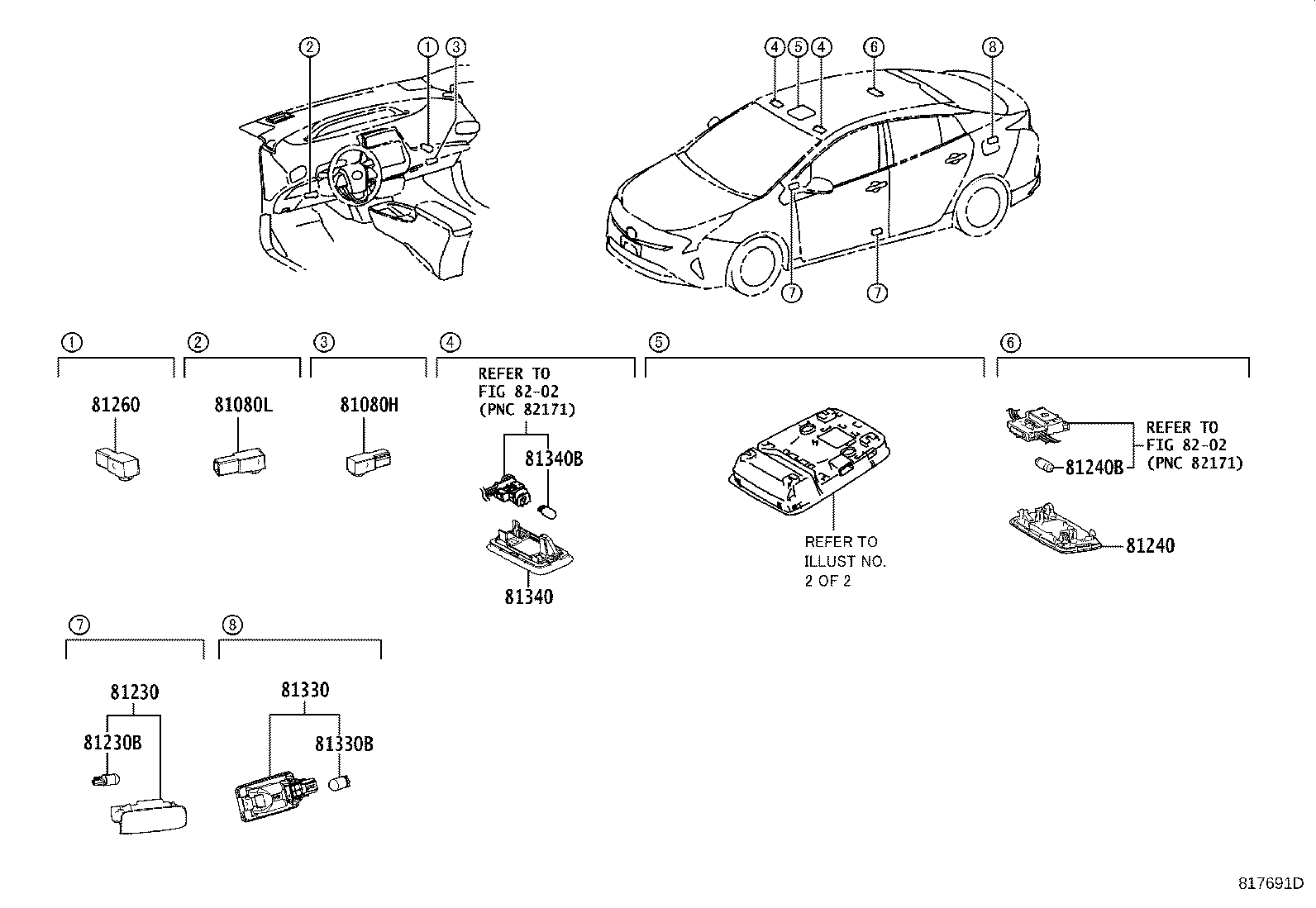 2 1 3

4 5 4 6 8

7 7

1

81260

2

81080L

3

81080H

4

REFER TO FIG 82-02 (PNC 82171)

81340B

81340

5

REFER TO ILLUST NO. 2 OF 2

6

REFER TO FIG 82-02 (PNC 82171)

81240B

81240

7

81230

81230B

8

81330

81330B

817691D