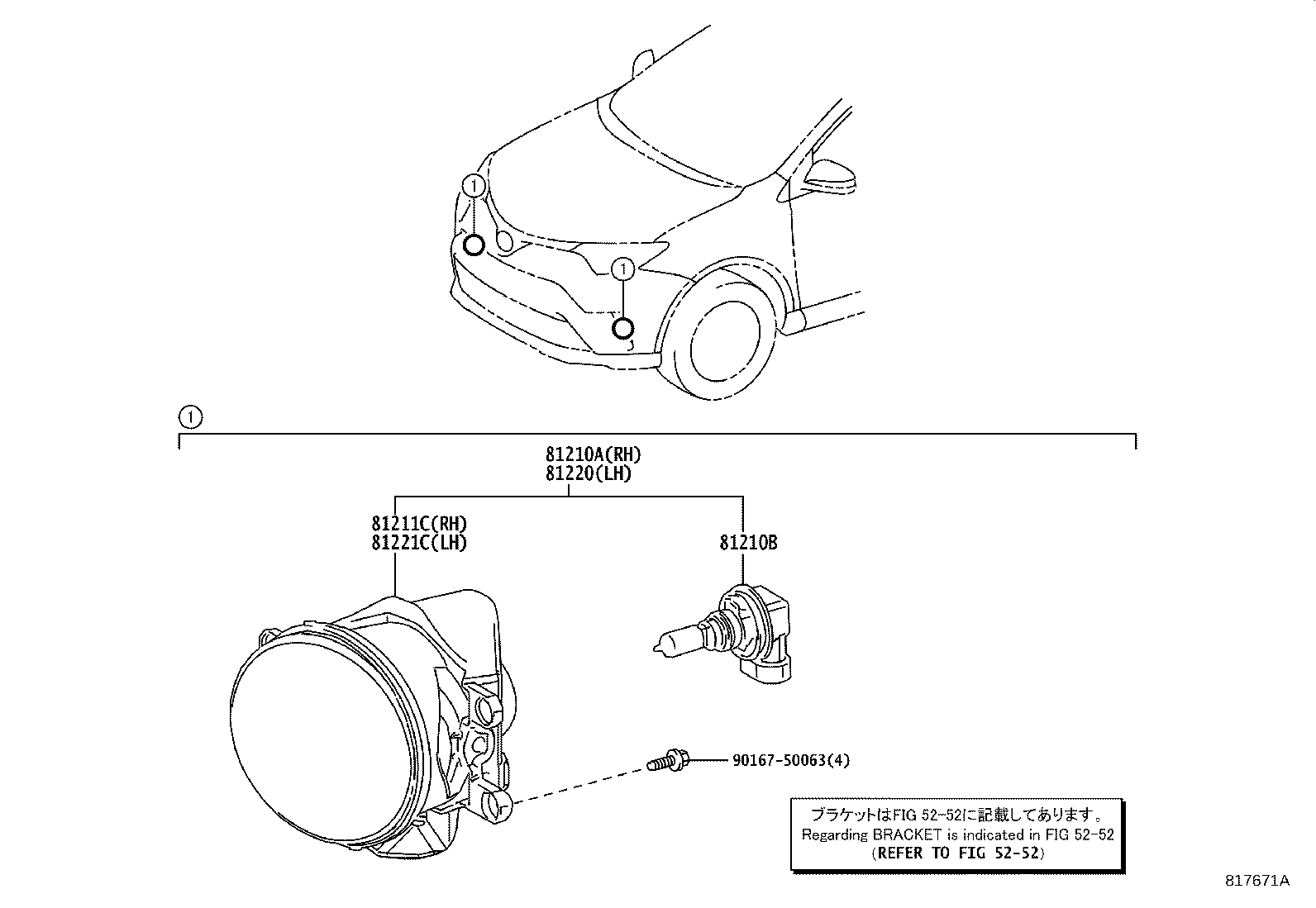 1

1

1

81210A(RH)
81220(LH)

81211C(RH)
81221C(LH)

81210B

90167-50063(4)

ブラケットはFIG 52-52に記載してあります。
Regarding BRACKET is indicated in FIG 52-52
(REFER TO FIG 52-52)

817671A