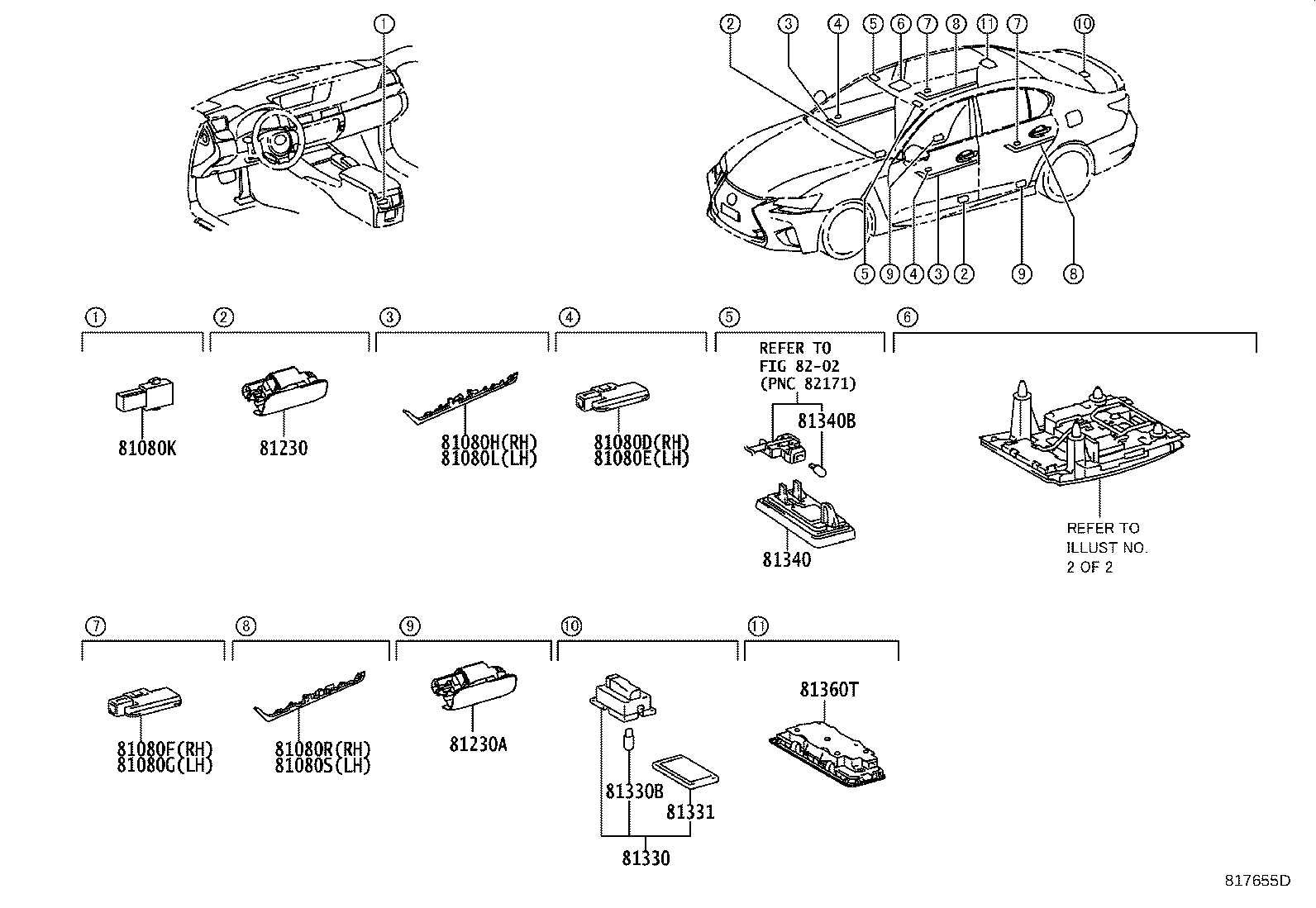 1

2 3 4 5 6 7 8 11 7 10

5 9 4 3 2 9 8

1
81080K

2
81230

3
81080H(RH)
81080L(LH)

4
81080D(RH)
81080E(LH)

5
REFER TO
FIG 82-02
(PNC 82171)
81340B
81340

6
REFER TO
ILLUST NO.
2 OF 2

7
81080F(RH)
81080G(LH)

8
81080R(RH)
81080S(LH)

9
81230A

10
81330B
81331
81330

11
81360T

817655D