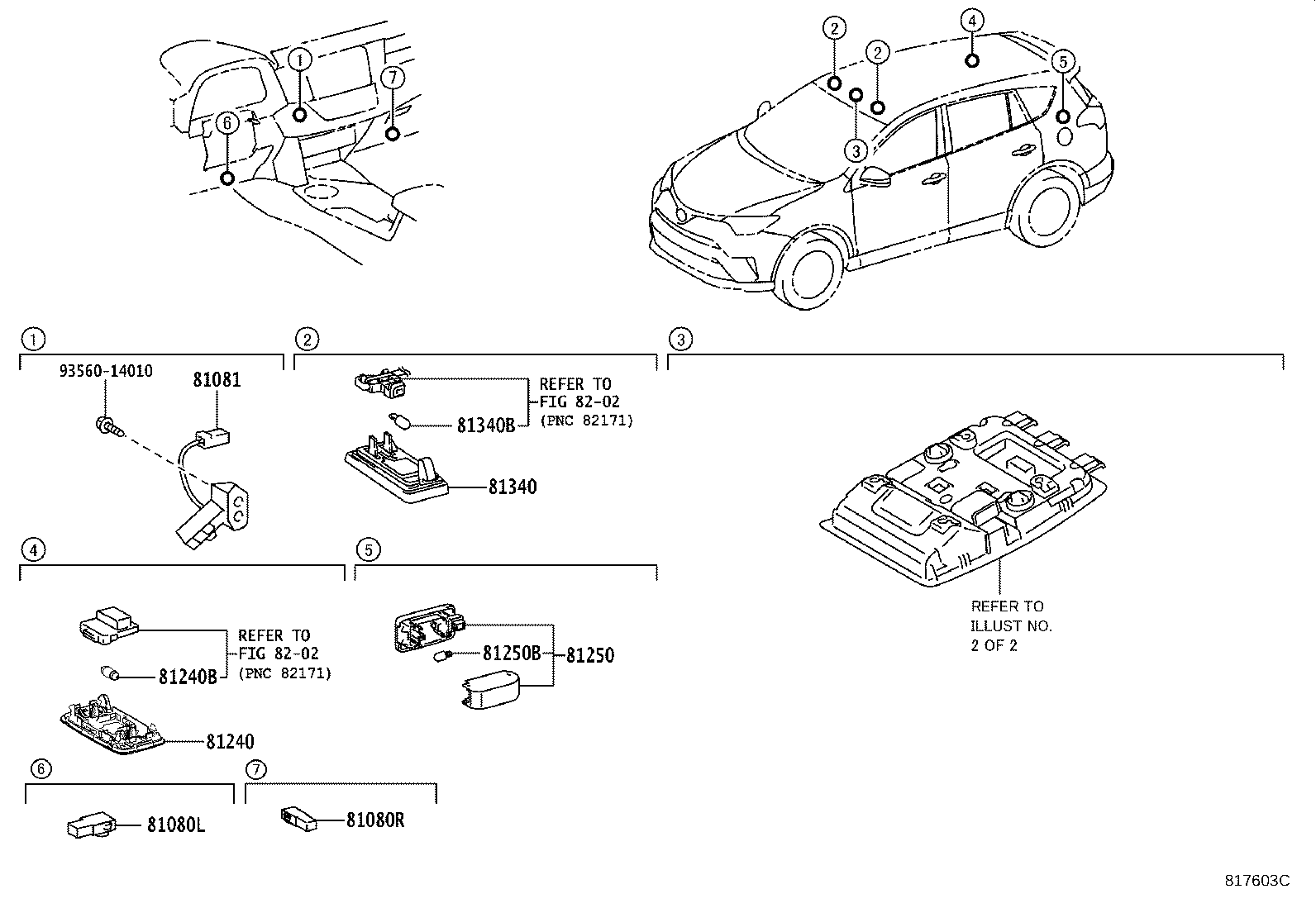 1
7
6
2
2
4
5
3

1
93560-14010
81081

2
REFER TO
FIG 82-02
(PNC 82171)
81340B
81340

3
REFER TO
ILLUST NO.
2 OF 2

4
REFER TO
FIG 82-02
(PNC 82171)
81240B
81240

5
81250B
81250

6
81080L

7
81080R

817603C