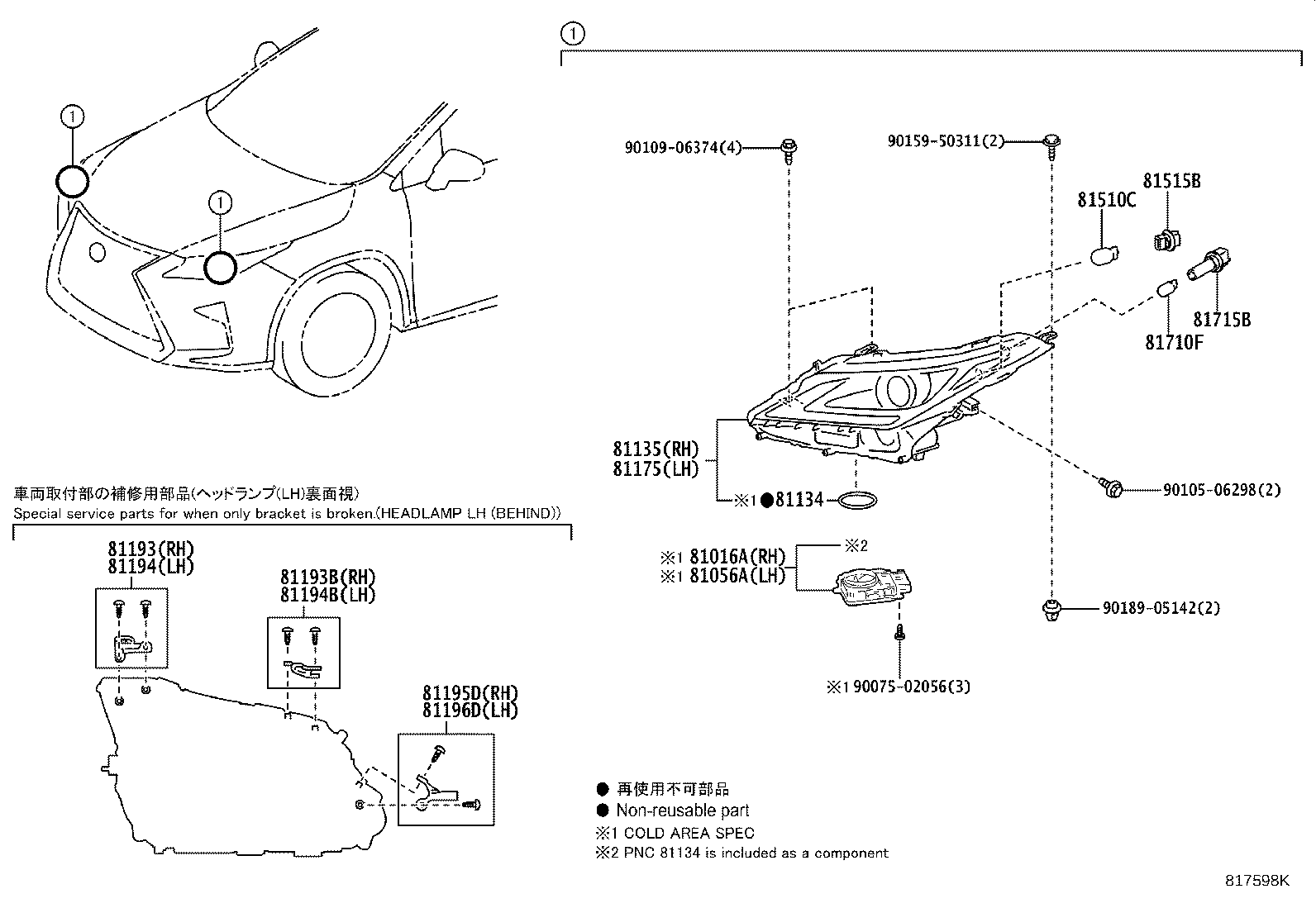 1

1

1

90109-06374(4)

90159-50311(2)

81515B

81510C

81715B

81710F

81135(RH)
81175(LH)

※1 ●81134

90105-06298(2)

※1 81016A(RH)
※1 81056A(LH)

※2

90189-05142(2)

※1 90075-02056(3)

車両取付部の補修用部品(ヘッドランプ(LH)裏面視)
Special service parts for when only bracket is broken.(HEADLAMP LH (BEHIND))

81193(RH)
81194(LH)

81193B(RH)
81194B(LH)

81195D(RH)
81196D(LH)

● 再使用不可部品
● Non-reusable part
※1 COLD AREA SPEC
※2 PNC 81134 is included as a component

817598K