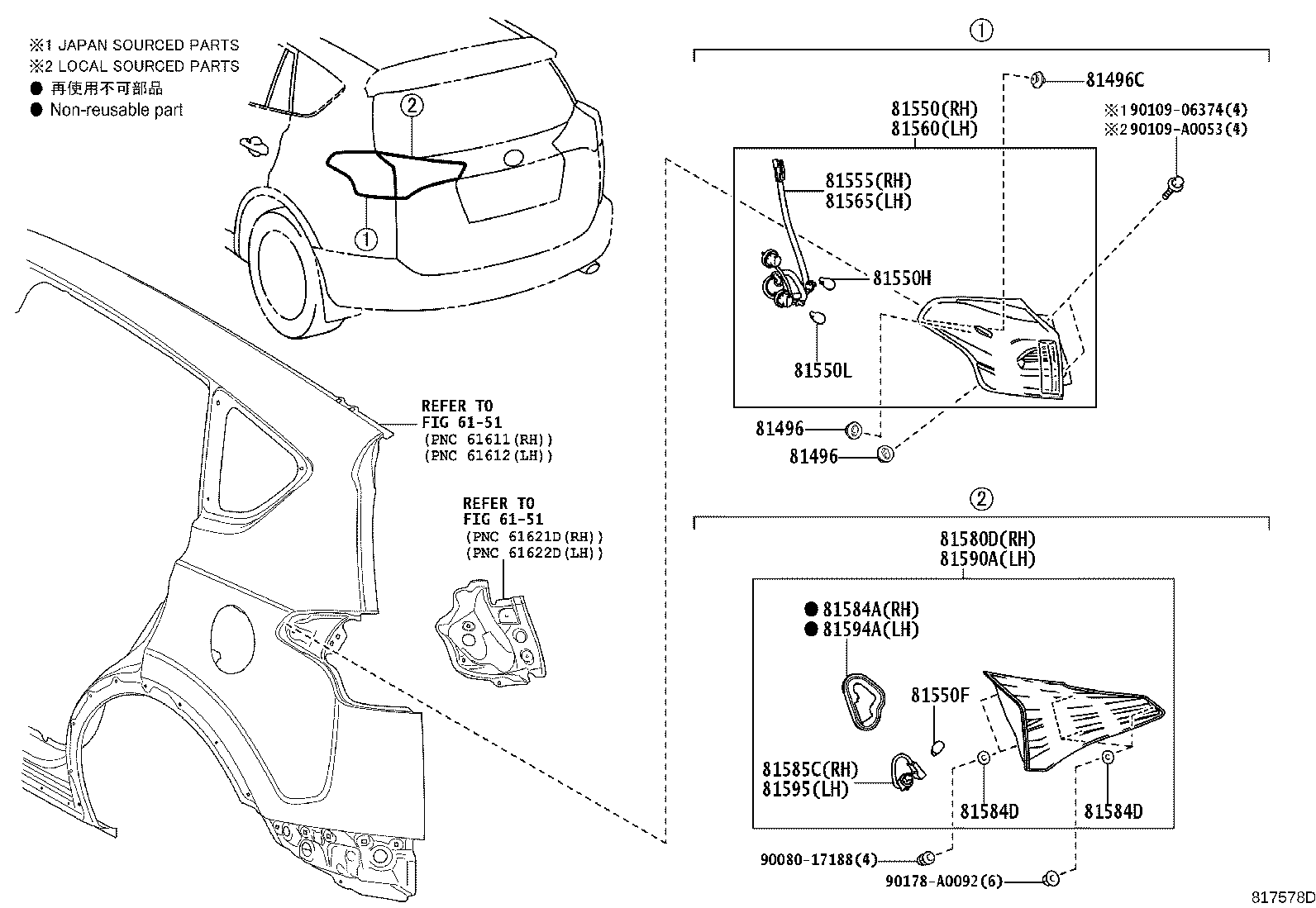 ※1 JAPAN SOURCED PARTS
※2 LOCAL SOURCED PARTS
● 再使用不可部品
● Non-reusable part

②
①

REFER TO
FIG 61-51
(PNC 61611(RH))
(PNC 61612(LH))

REFER TO
FIG 61-51
(PNC 61621D(RH))
(PNC 61622D(LH))

①
81496C
81550(RH)
81560(LH)
※1 90109-06374(4)
※2 90109-A0053(4)
81555(RH)
81565(LH)
81550H
81550L
81496
81496

②
81580D(RH)
81590A(LH)
● 81584A(RH)
● 81594A(LH)
81550F
81585C(RH)
81595(LH)
81584D
81584D
90080-17188(4)
90178-A0092(6)

817578D