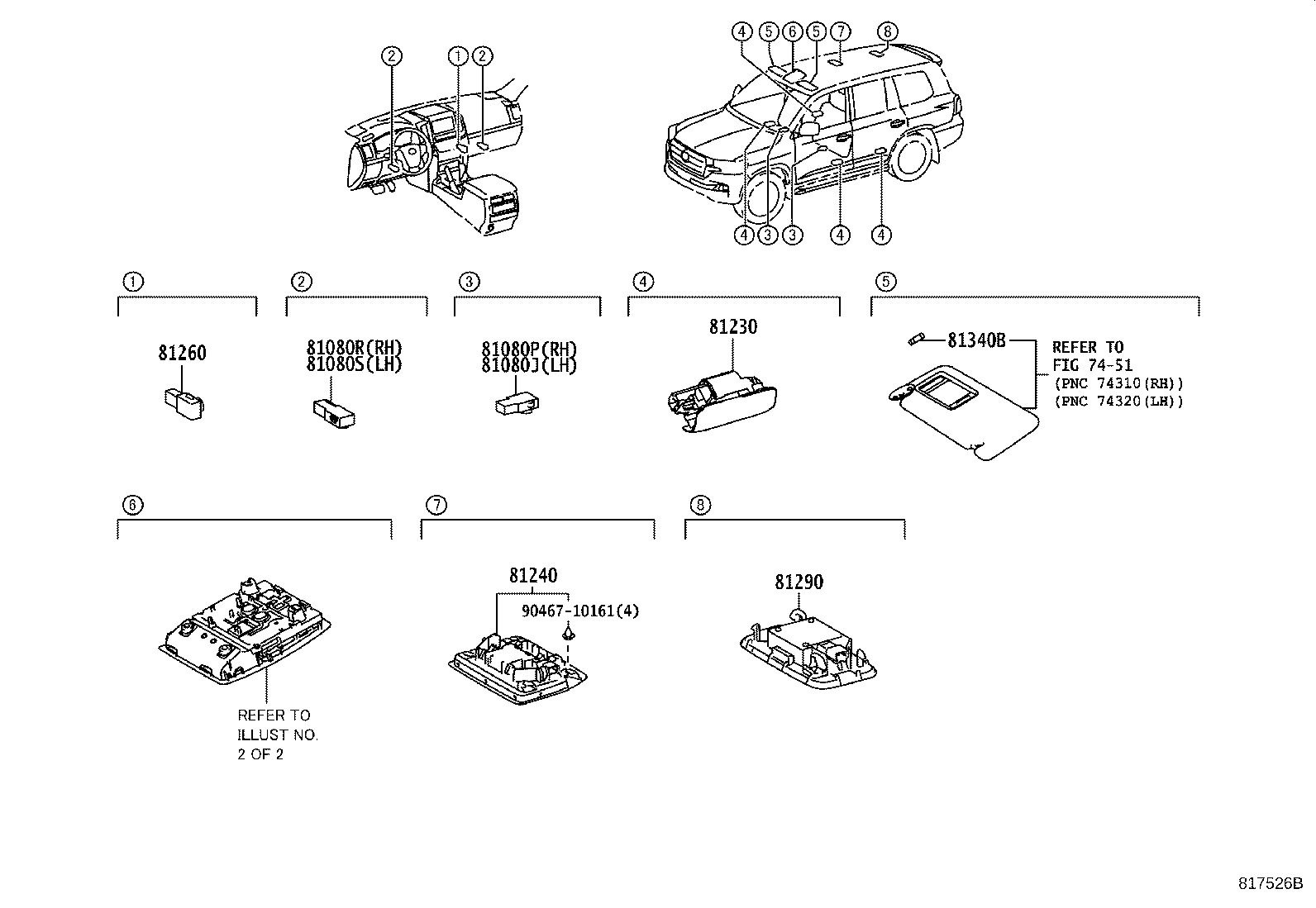 2
1
2
4
5
6
5
7
8
4
3
3
4
4

1
81260

2
81080R(RH)
81080S(LH)

3
81080P(RH)
81080J(LH)

4
81230

5
81340B
REFER TO
FIG 74-51
(PNC 74310(RH))
(PNC 74320(LH))

6
REFER TO
ILLUST NO.
2 OF 2

7
81240
90467-10161(4)

8
81290

817526B