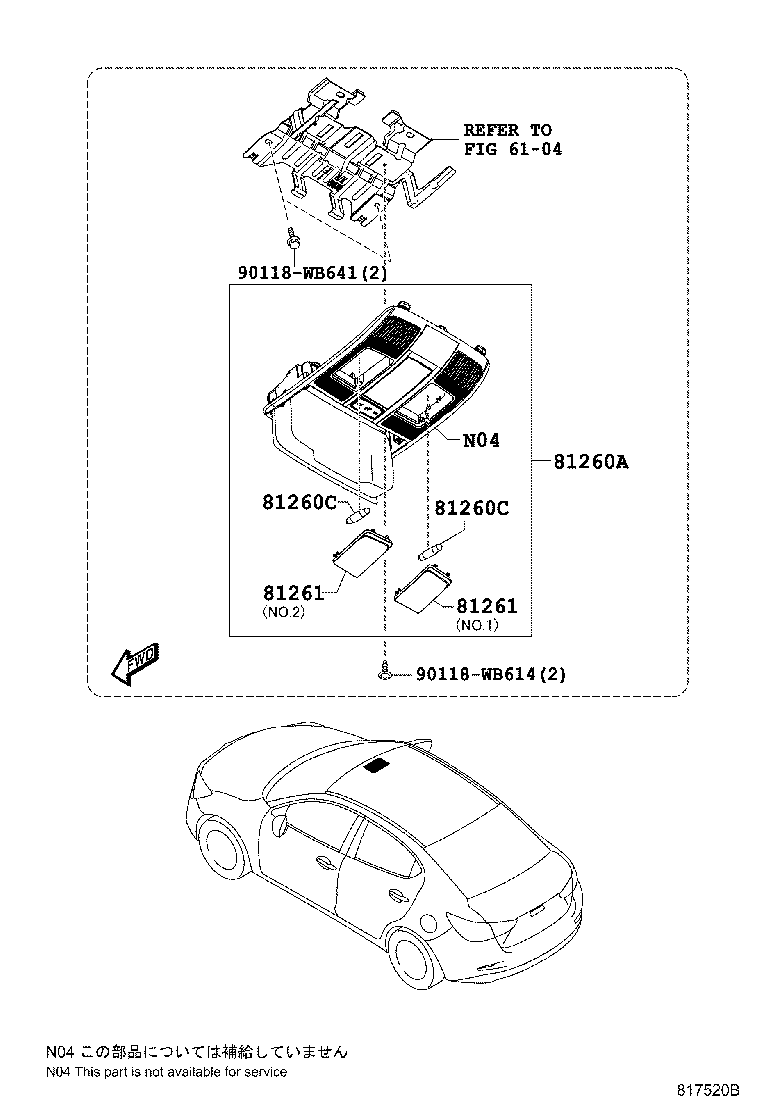 REFER TO FIG 61-04

90118-WB641(2)

N04

81260A

81260C

81260C

81261
(NO.2)

81261
(NO.1)

FWD

90118-WB614(2)

N04 この部品については補給していません
N04 This part is not available for service

817520B