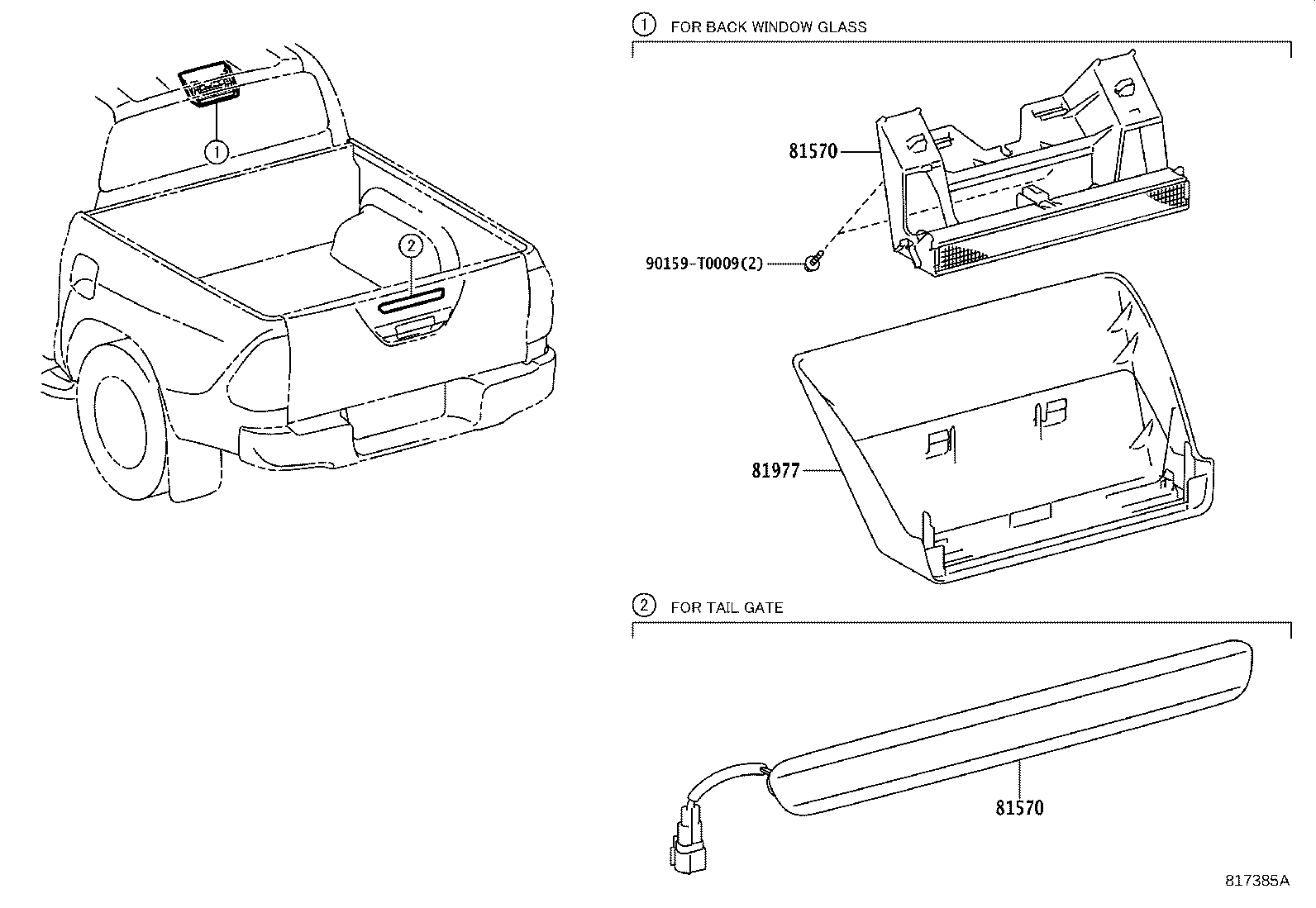 1

2

1 FOR BACK WINDOW GLASS

81570

90159-T0009(2)

81977

2 FOR TAIL GATE

81570

817385A