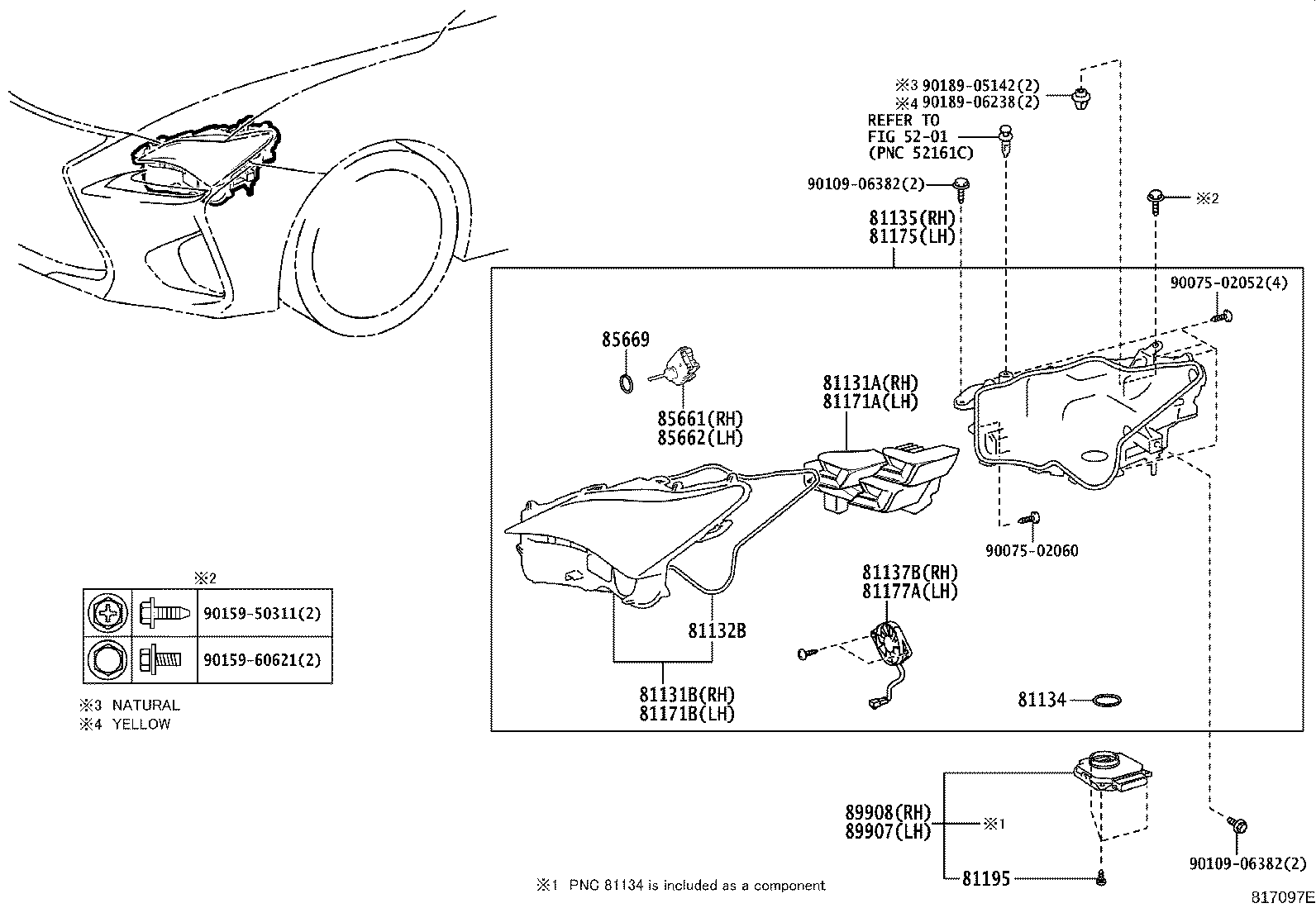 ※3 90189-05142(2)
※4 90189-06238(2)

REFER TO
FIG 52-01
(PNC 52161C)

90109-06382(2)

※2

81135(RH)
81175(LH)

90075-02052(4)

85669

85661(RH)
85662(LH)

81131A(RH)
81171A(LH)

90075-02060

81137B(RH)
81177A(LH)

81132B

81131B(RH)
81171B(LH)

81134

※2

| | | |
|---|---|---|
| | | 90159-50311(2) |
| | | 90159-60621(2) |

※3 NATURAL
※4 YELLOW

89908(RH)
89907(LH)

※1

81195

90109-06382(2)

※1 PNC 81134 is included as a component

817097E