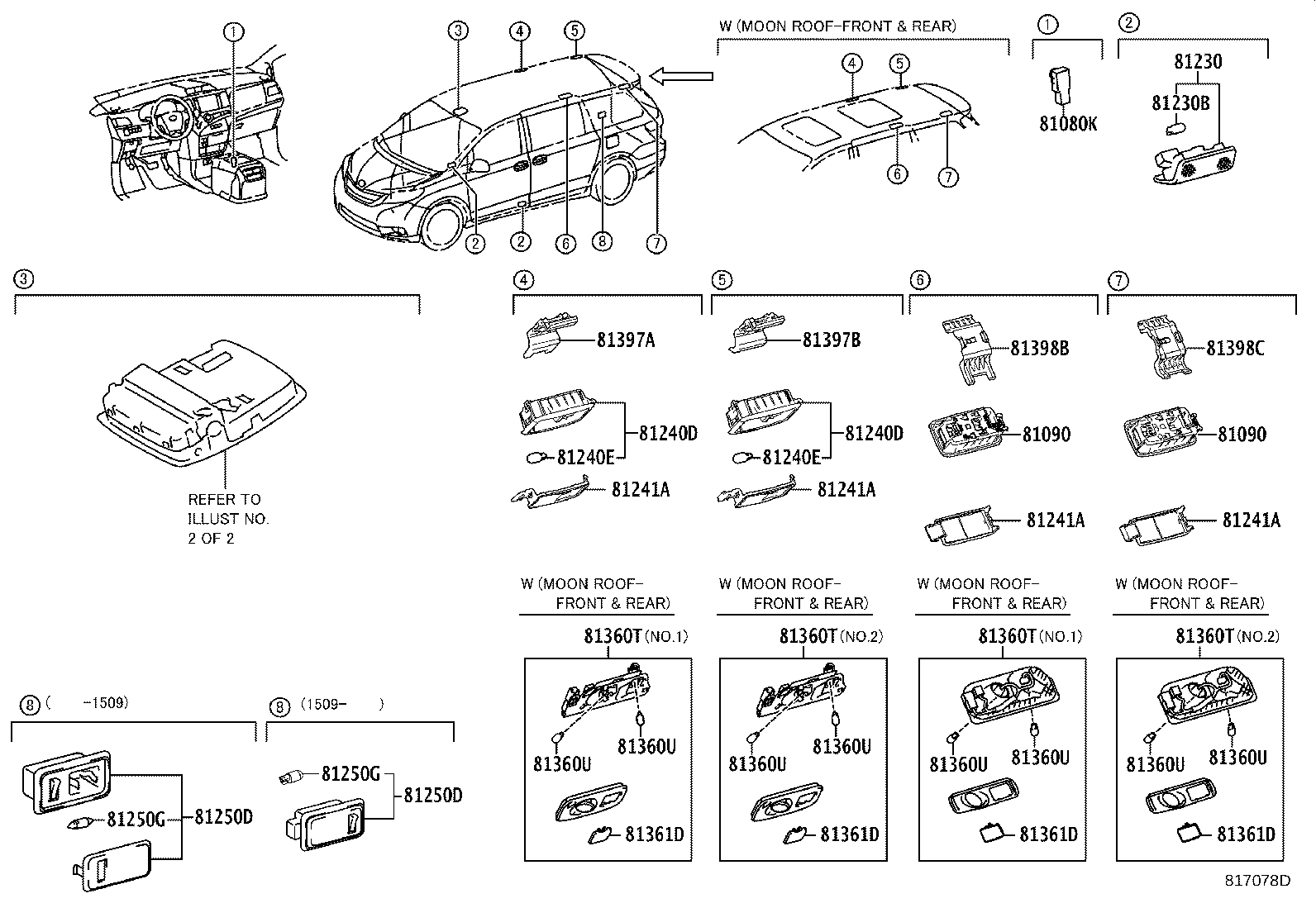 ①

③ ④ ⑤

② ② ⑥ ⑧ ⑦

W (MOON ROOF-FRONT & REAR)

④ ⑤

⑥ ⑦

①

81080K

②

81230

81230B

③

REFER TO ILLUST NO. 2 OF 2

④

81397A

81240D

81240E

81241A

⑤

81397B

81240D

81240E

81241A

⑥

81398B

81090

81241A

⑦

81398C

81090

81241A

W (MOON ROOF- FRONT & REAR)

81360T (NO.1)

81360U

81360U

81361D

W (MOON ROOF- FRONT & REAR)

81360T (NO.2)

81360U

81360U

81361D

W (MOON ROOF- FRONT & REAR)

81360T (NO.1)

81360U

81360U

81361D

W (MOON ROOF- FRONT & REAR)

81360T (NO.2)

81360U

81360U

81361D

⑧ ( -1509)

81250G

81250D

⑧ (1509- )

81250G

81250D

817078D