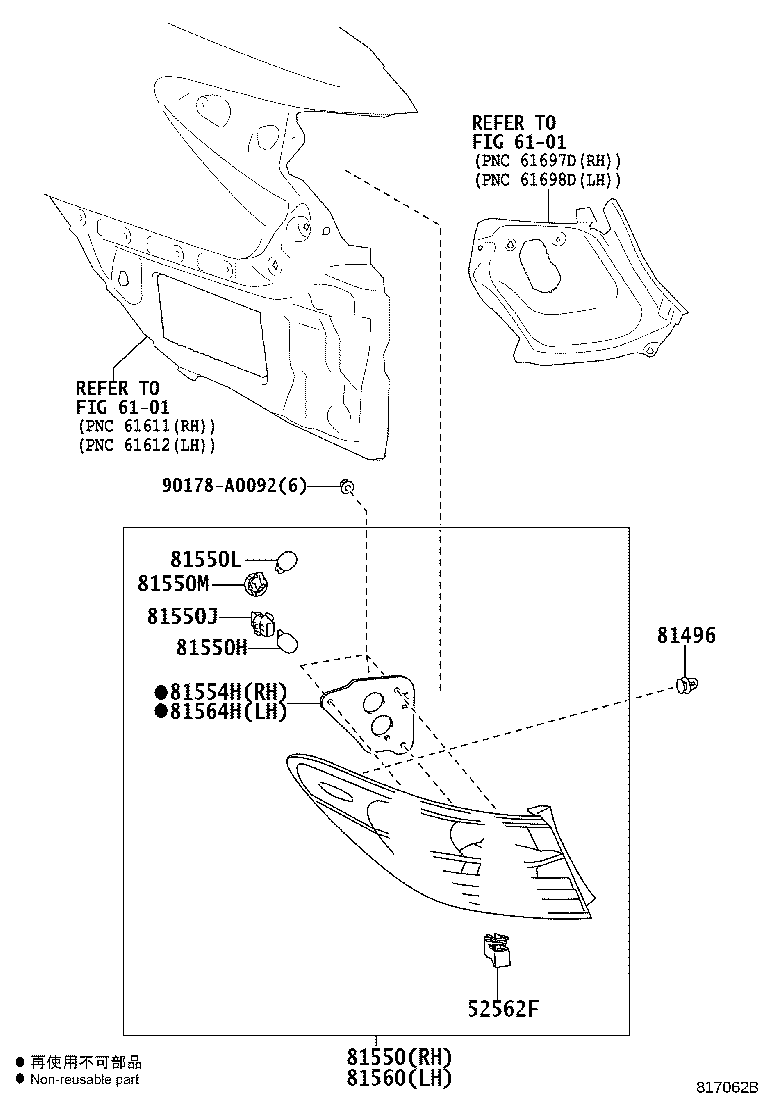 REFER TO
FIG 61-01
(PNC 61697D(RH))
(PNC 61698D(LH))

REFER TO
FIG 61-01
(PNC 61611(RH))
(PNC 61612(LH))

90178-A0092(6)

81550L
81550M
81550J
81550H
●81554H(RH)
●81564H(LH)

81496

52562F

81550(RH)
81560(LH)

● 再使用不可部品
● Non-reusable part

817062B