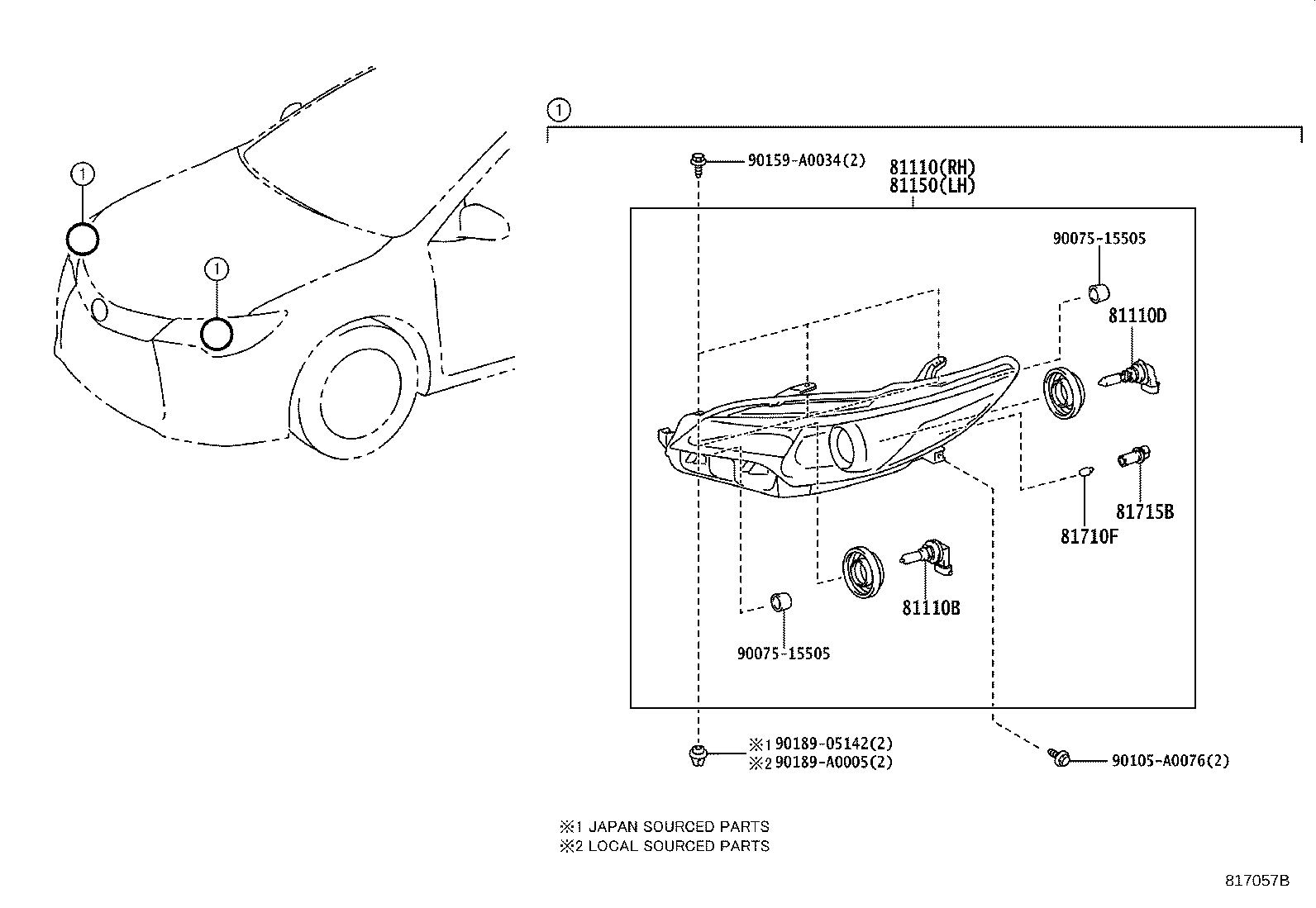 1

1

1

90159-A0034(2)

81110(RH)
81150(LH)

90075-15505

81110D

81715B

81710F

81110B

90075-15505

※1 90189-05142(2)
※2 90189-A0005(2)

90105-A0076(2)

※1 JAPAN SOURCED PARTS
※2 LOCAL SOURCED PARTS

817057B