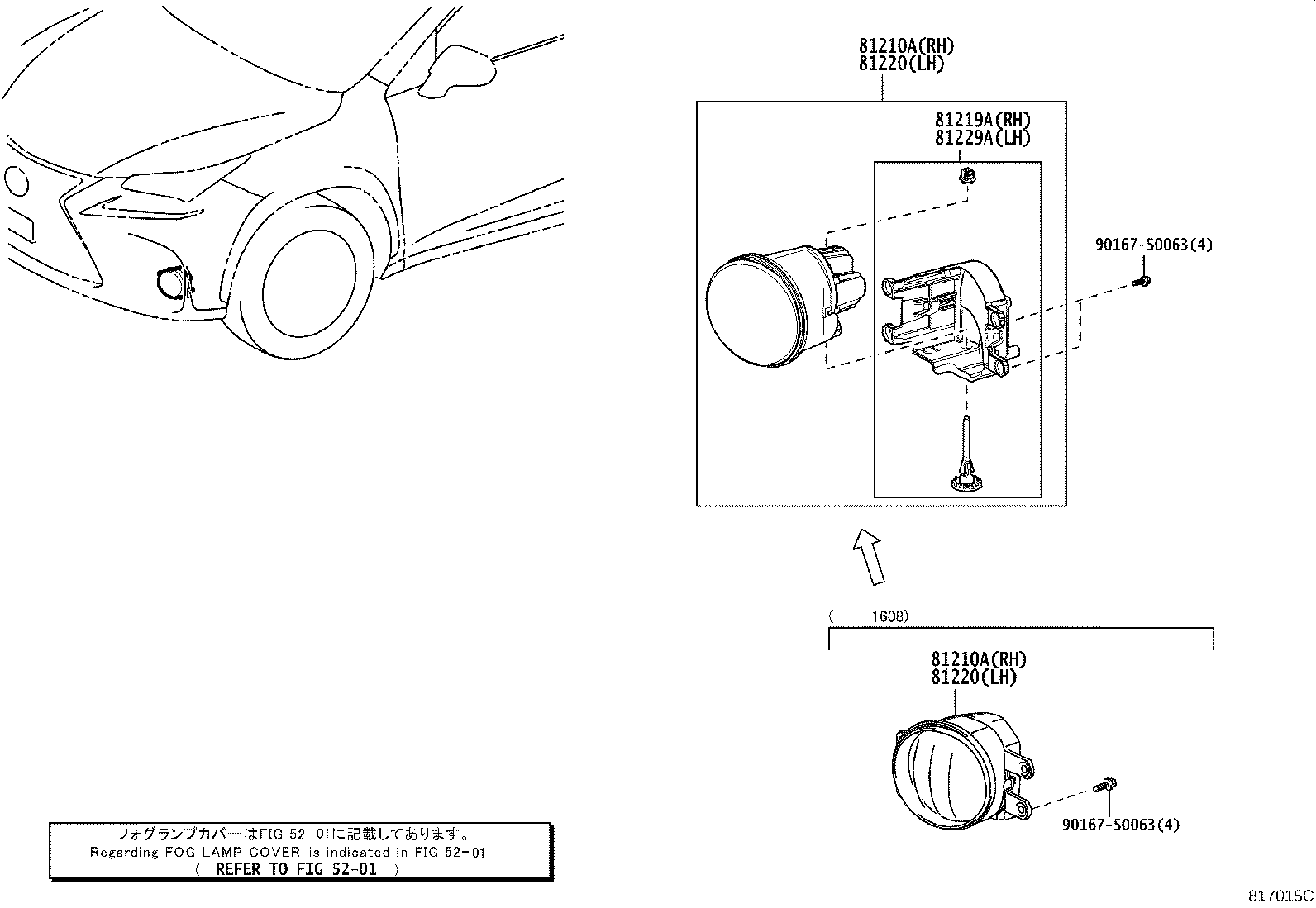 81210A(RH)
81220(LH)

81219A(RH)
81229A(LH)

90167-50063(4)

( -1608)

81210A(RH)
81220(LH)

90167-50063(4)

フォグランプカバーはFIG 52-01に記載してあります。
Regarding FOG LAMP COVER is indicated in FIG 52-01
( REFER TO FIG 52-01 )

817015C