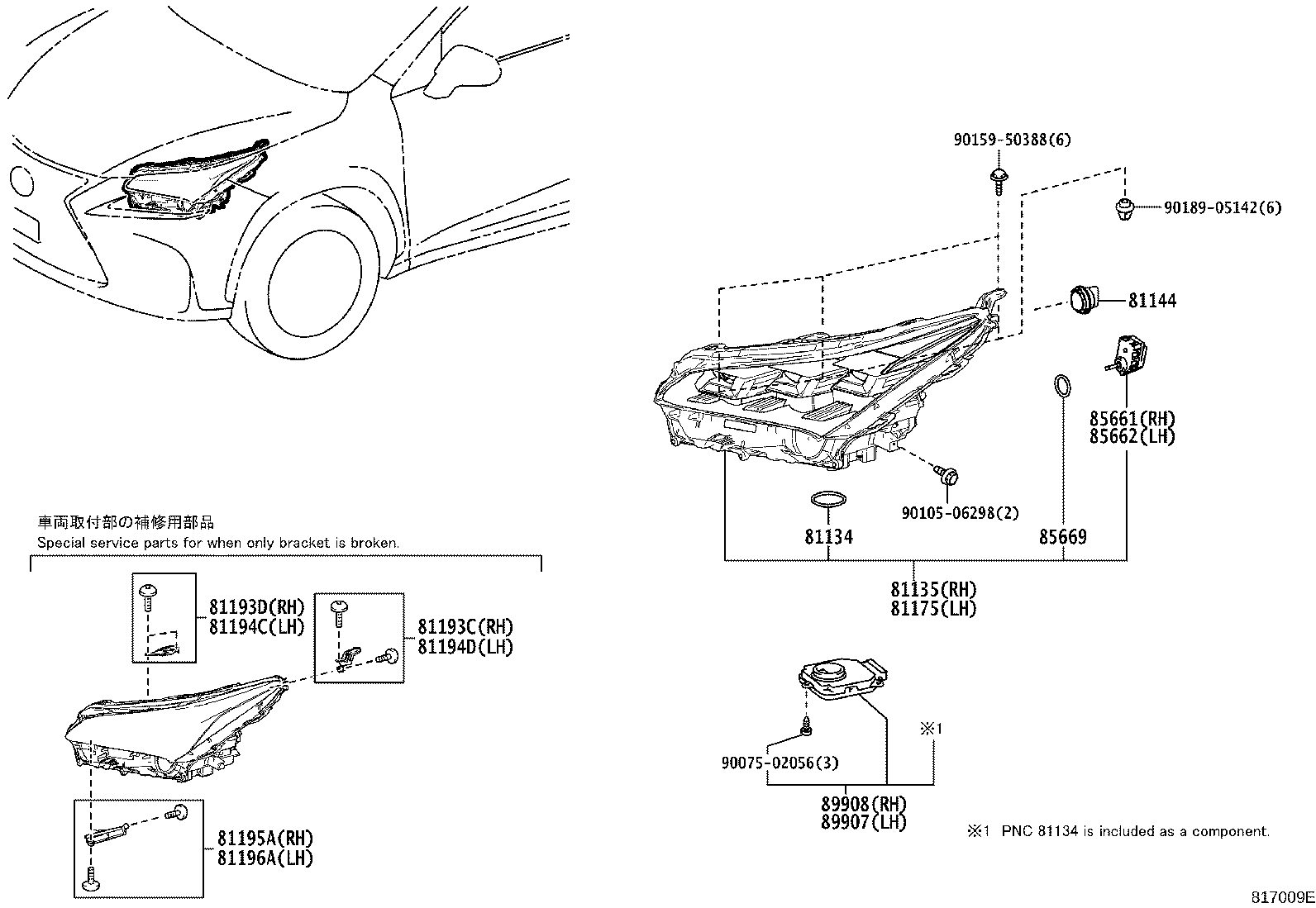 90159-50388(6)

90189-05142(6)

81144

85661(RH)
85662(LH)

90105-06298(2)

81134

85669

81135(RH)
81175(LH)

車両取付部の補修用部品
Special service parts for when only bracket is broken.

81193D(RH)
81194C(LH)

81193C(RH)
81194D(LH)

81195A(RH)
81196A(LH)

※1

90075-02056(3)

89908(RH)
89907(LH)

※1 PNC 81134 is included as a component.

817009E