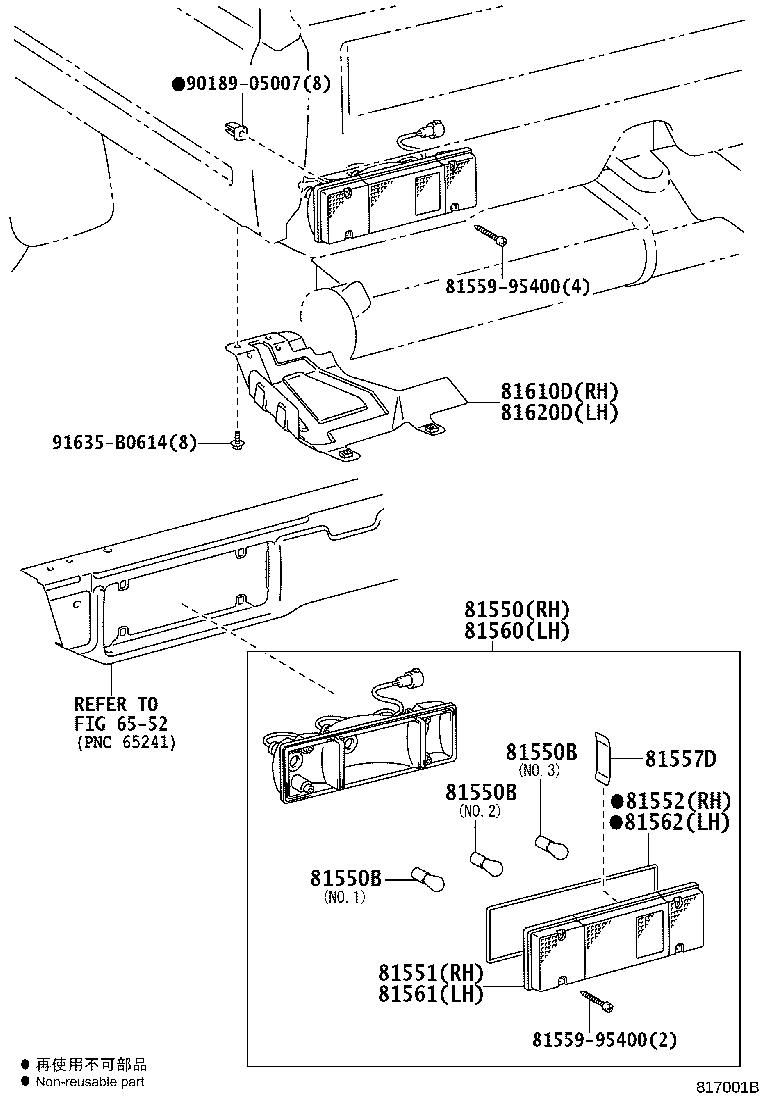 ●90189-05007(8)

81559-95400(4)

81610D(RH)
81620D(LH)

91635-B0614(8)

81550(RH)
81560(LH)

REFER TO
FIG 65-52
(PNC 65241)

81550B
(NO. 3)

81557D

81550B
(NO. 2)

●81552(RH)
●81562(LH)

81550B
(NO. 1)

81551(RH)
81561(LH)

81559-95400(2)

● 再使用不可部品
● Non-reusable part

817001B