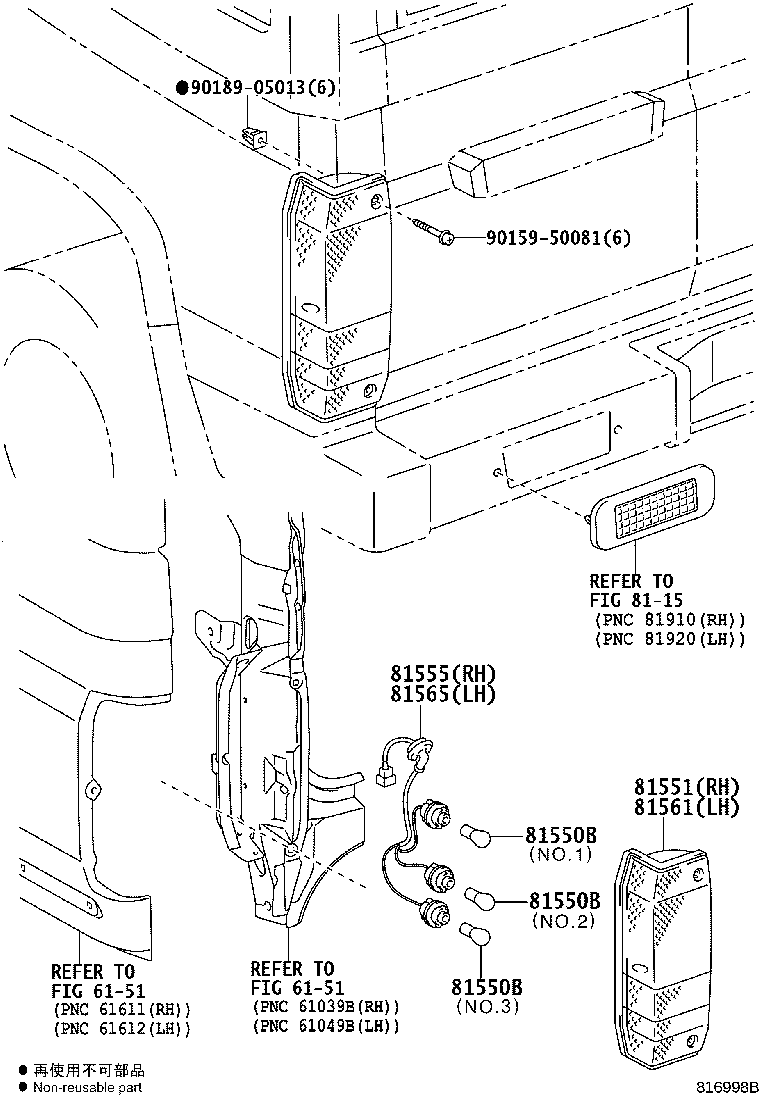 ●90189-05013(6)

90159-50081(6)

REFER TO
FIG 81-15
(PNC 81910(RH))
(PNC 81920(LH))

81555(RH)
81565(LH)

81551(RH)
81561(LH)

81550B
(NO.1)

81550B
(NO.2)

81550B
(NO.3)

REFER TO
FIG 61-51
(PNC 61611(RH))
(PNC 61612(LH))

REFER TO
FIG 61-51
(PNC 61039B(RH))
(PNC 61049B(LH))

● 再使用不可部品
● Non-reusable part

816998B