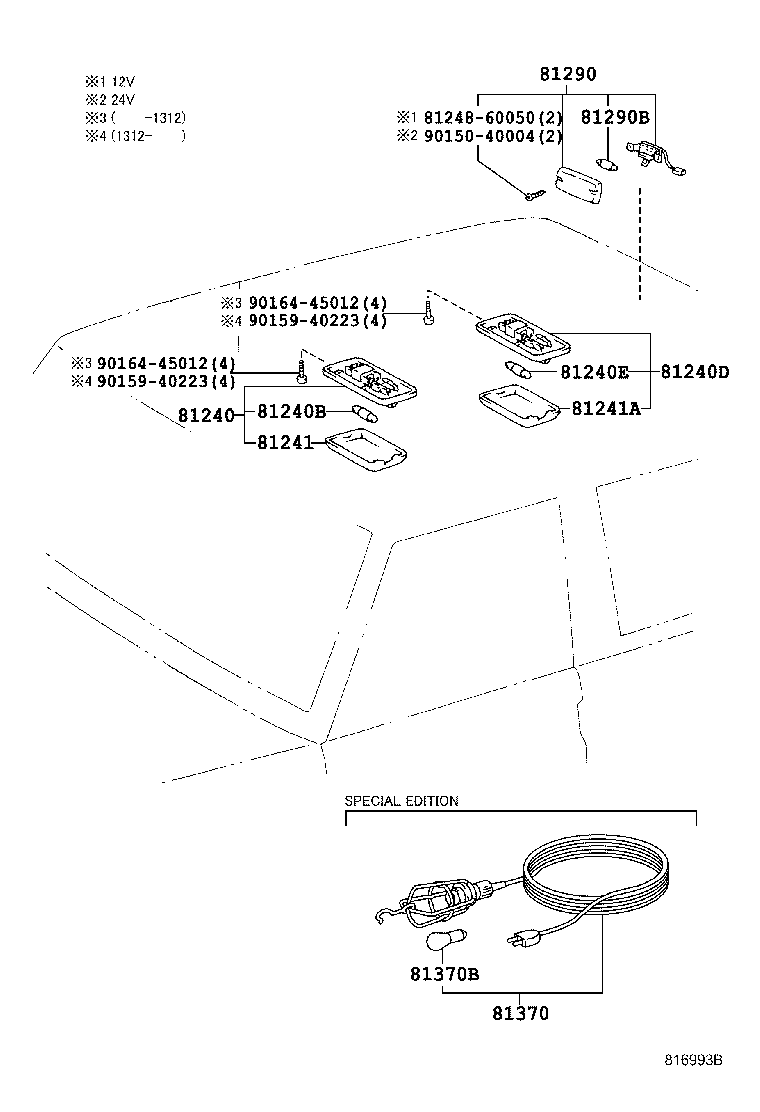 ※1 12V
※2 24V
※3 (　　-1312)
※4 (1312-　　)

81290
※1 81248-60050(2)
※2 90150-40004(2)
81290B

※3 90164-45012(4)
※4 90159-40223(4)

※3 90164-45012(4)
※4 90159-40223(4)

81240E
81240D
81241A

81240
81240B
81241

SPECIAL EDITION

81370B
81370

816993B