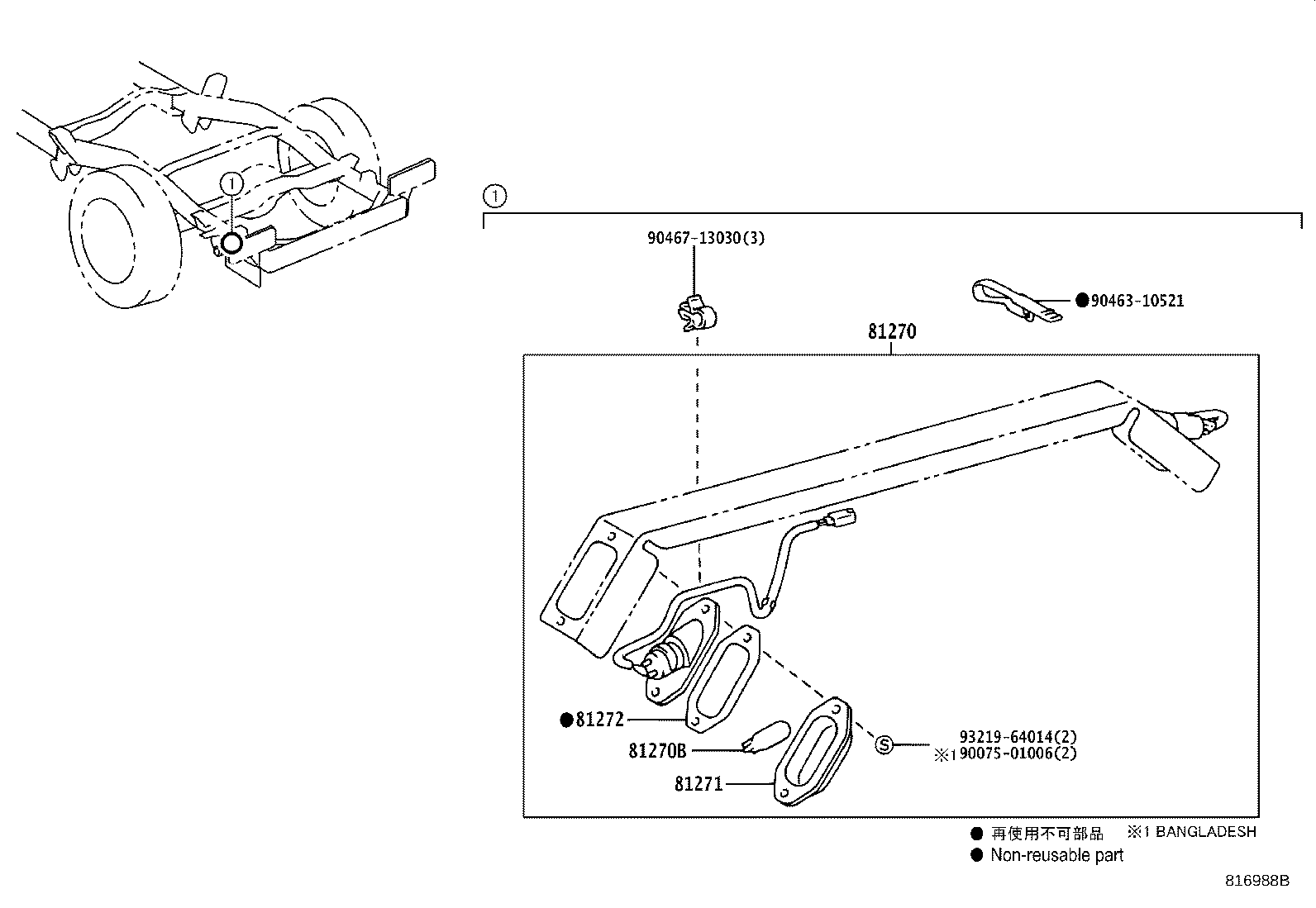 ①

①

90467-13030(3)

●90463-10521

81270

●81272

81270B

81271

Ⓢ

93219-64014(2)
※1 90075-01006(2)

● 再使用不可部品 ※1 BANGLADESH
● Non-reusable part

816988B