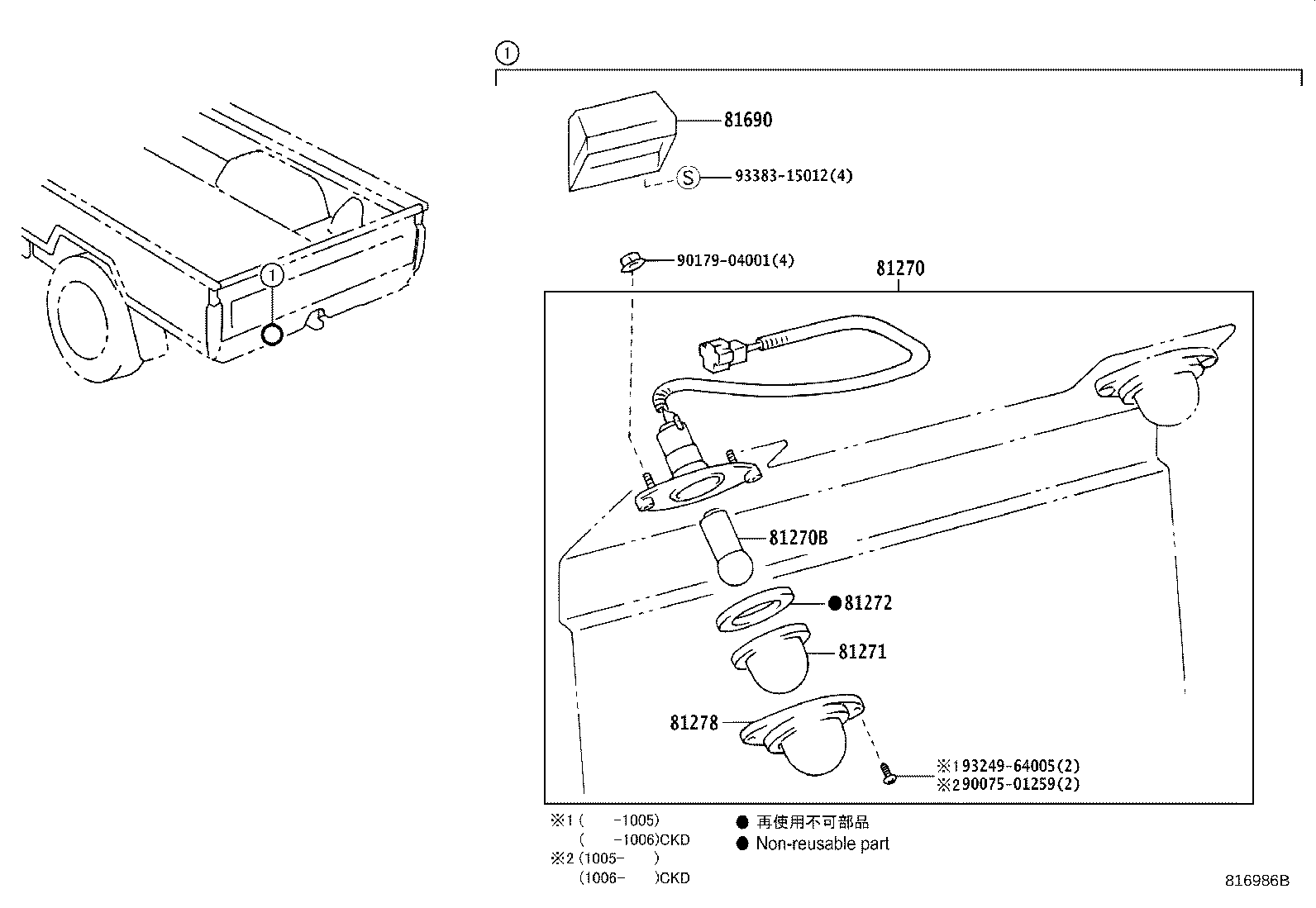 ①

①

81690

S 93383-15012(4)

90179-04001(4)

81270

81270B

● 81272

81271

81278

※1 93249-64005(2)
※2 90075-01259(2)

※1 ( -1005)
( -1006)CKD
※2 (1005- )
(1006- )CKD

● 再使用不可部品
● Non-reusable part

816986B