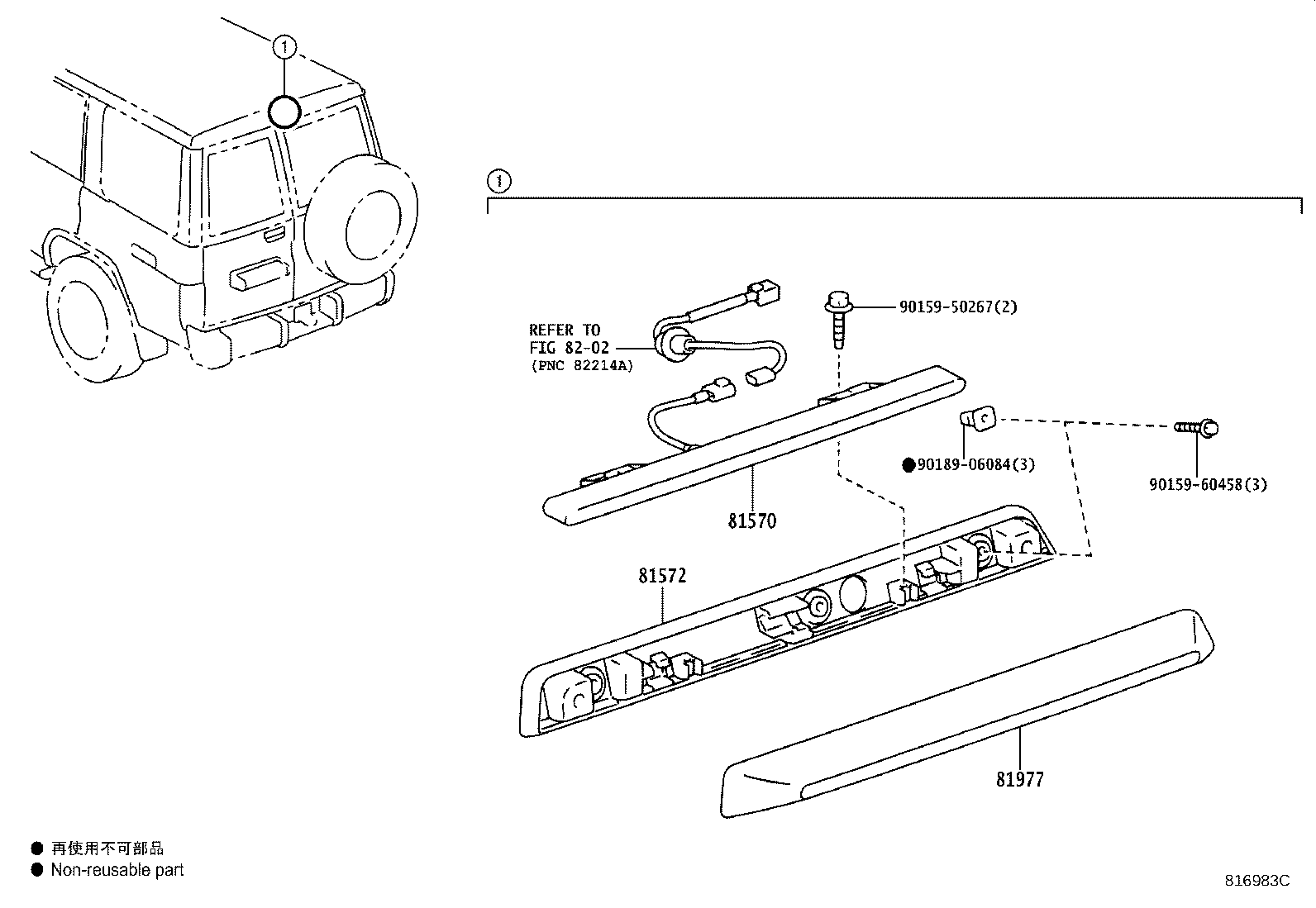 1

1

REFER TO
FIG 82-02
(PNC 82214A)

90159-50267(2)

●90189-06084(3)

90159-60458(3)

81570

81572

81977

● 再使用不可部品
● Non-reusable part

816983C