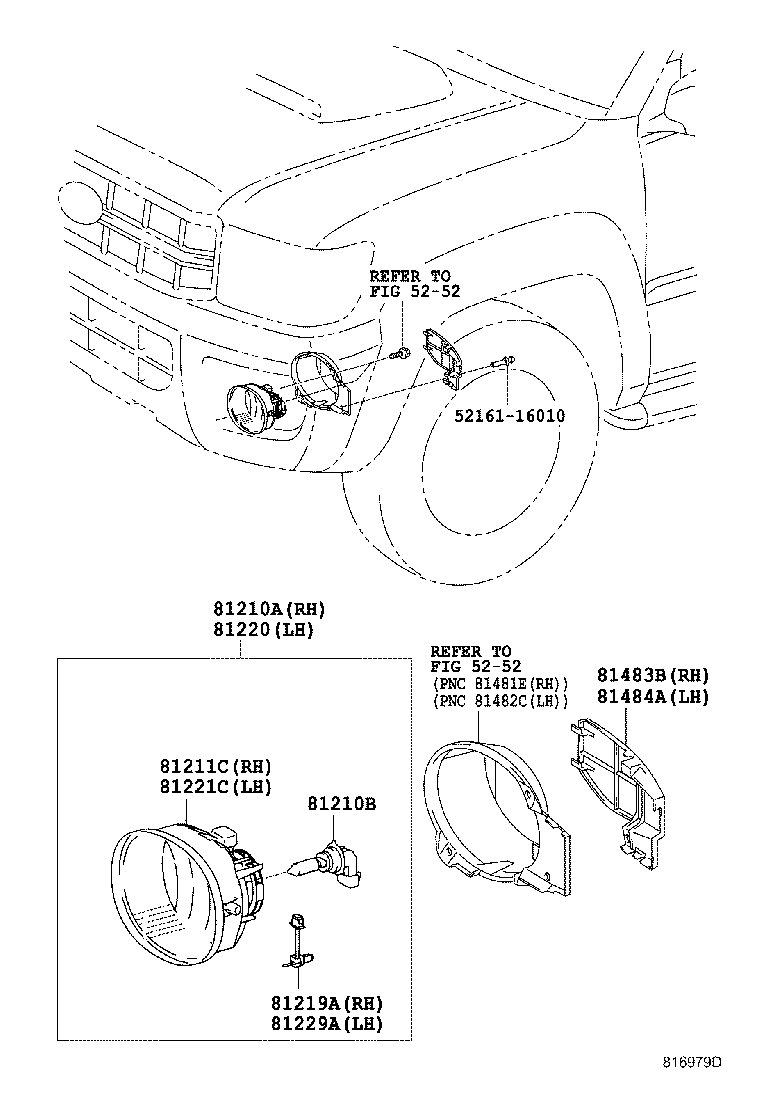 REFER TO
FIG 52-52

52161-16010

81210A(RH)
81220(LH)

REFER TO
FIG 52-52
(PNC 81481E(RH))
(PNC 81482C(LH))

81483B(RH)
81484A(LH)

81211C(RH)
81221C(LH)

81210B

81219A(RH)
81229A(LH)

816979D