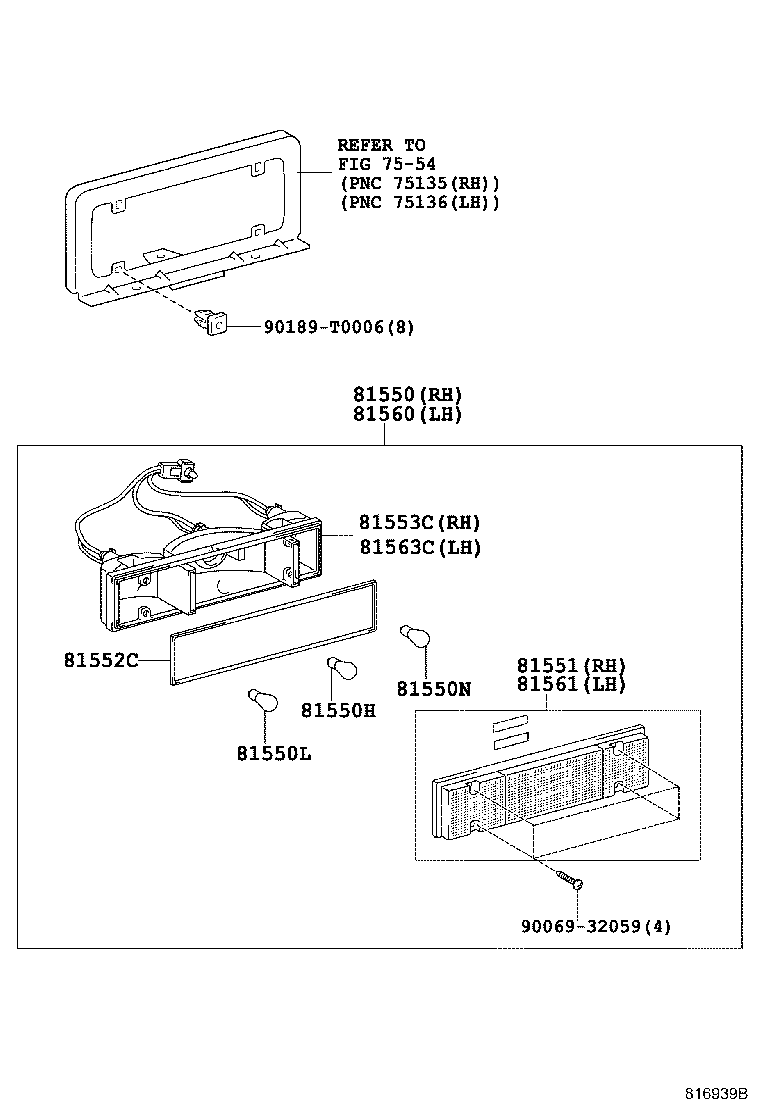 REFER TO
FIG 75-54
(PNC 75135(RH))
(PNC 75136(LH))

90189-T0006(8)

81550(RH)
81560(LH)

81553C(RH)
81563C(LH)

81552C

81550N

81550H

81550L

81551(RH)
81561(LH)

90069-32059(4)

816939B