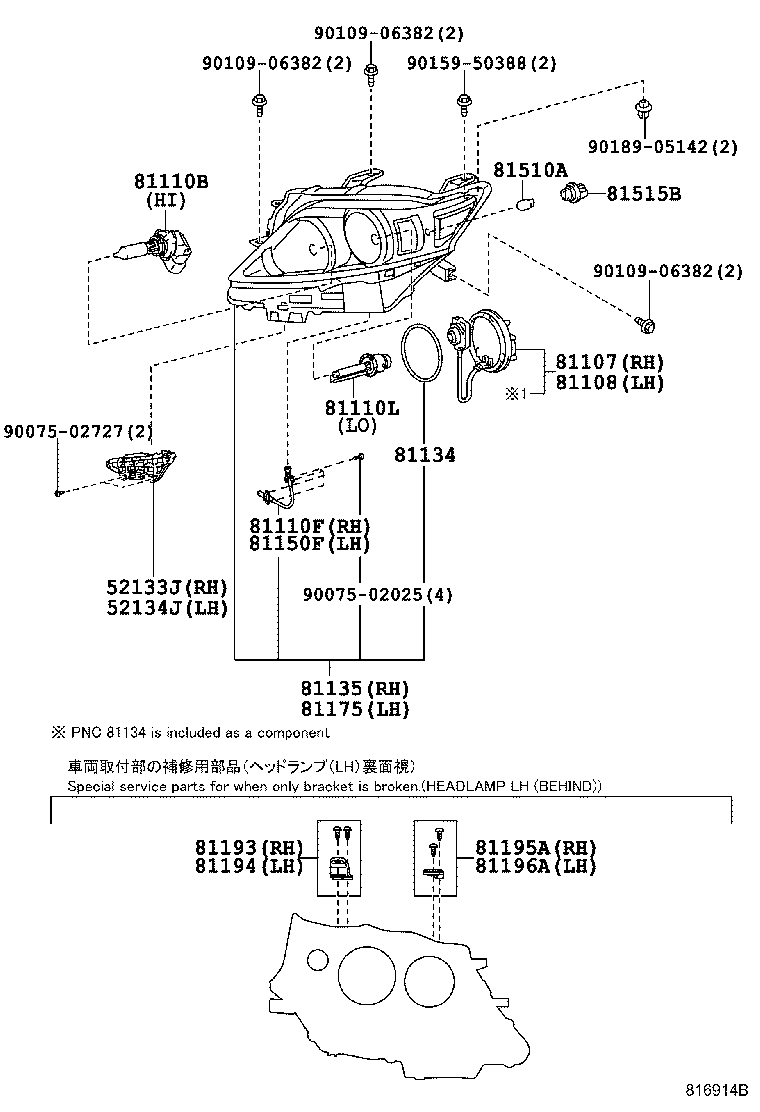 90109-06382(2)
90109-06382(2)
90159-50388(2)
90189-05142(2)
81110B
(HI)
81510A
81515B
90109-06382(2)
81107(RH)
81108(LH)
※1
81110L
(LO)
81134
90075-02727(2)
81110F(RH)
81150F(LH)
52133J(RH)
52134J(LH)
90075-02025(4)
81135(RH)
81175(LH)

※ PNC 81134 is included as a component

車両取付部の補修用部品(ヘッドランプ(LH)裏面視)
Special service parts for when only bracket is broken.(HEADLAMP LH (BEHIND))

81193(RH)
81194(LH)
81195A(RH)
81196A(LH)

816914B