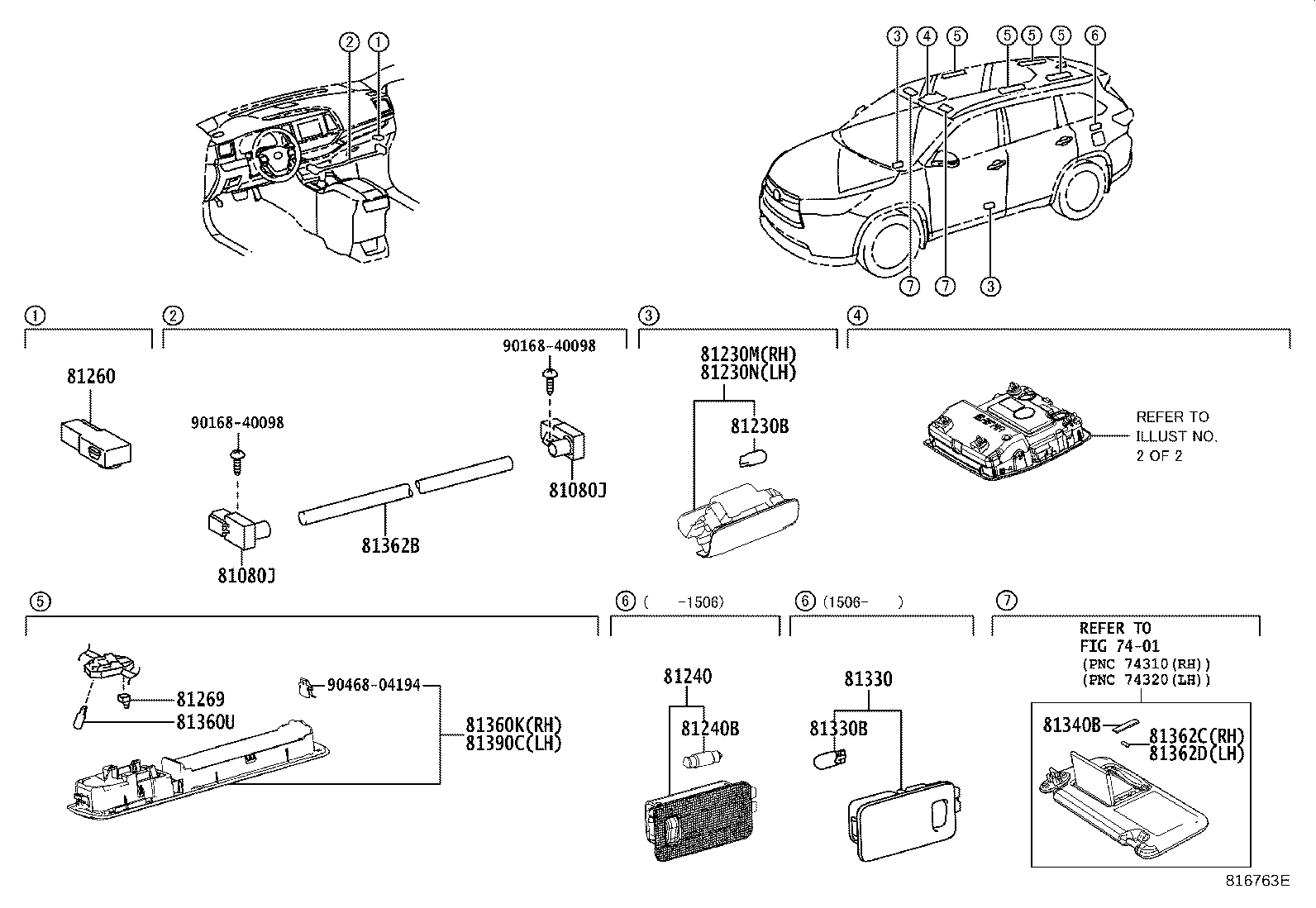 ② ①

③ ④ ⑤ ⑤ ⑤ ⑤ ⑥

⑦ ⑦ ③

①

81260

②

90168-40098

90168-40098

81080J

81362B

81080J

③

81230M(RH)
81230N(LH)

81230B

④

REFER TO ILLUST NO. 2 OF 2

⑤

81269

81360U

90468-04194

81360K(RH)
81390C(LH)

⑥ ( -1506)

81240

81240B

⑥ (1506- )

81330

81330B

⑦

REFER TO
FIG 74-01
(PNC 74310(RH))
(PNC 74320(LH))

81340B

81362C(RH)
81362D(LH)

816763E