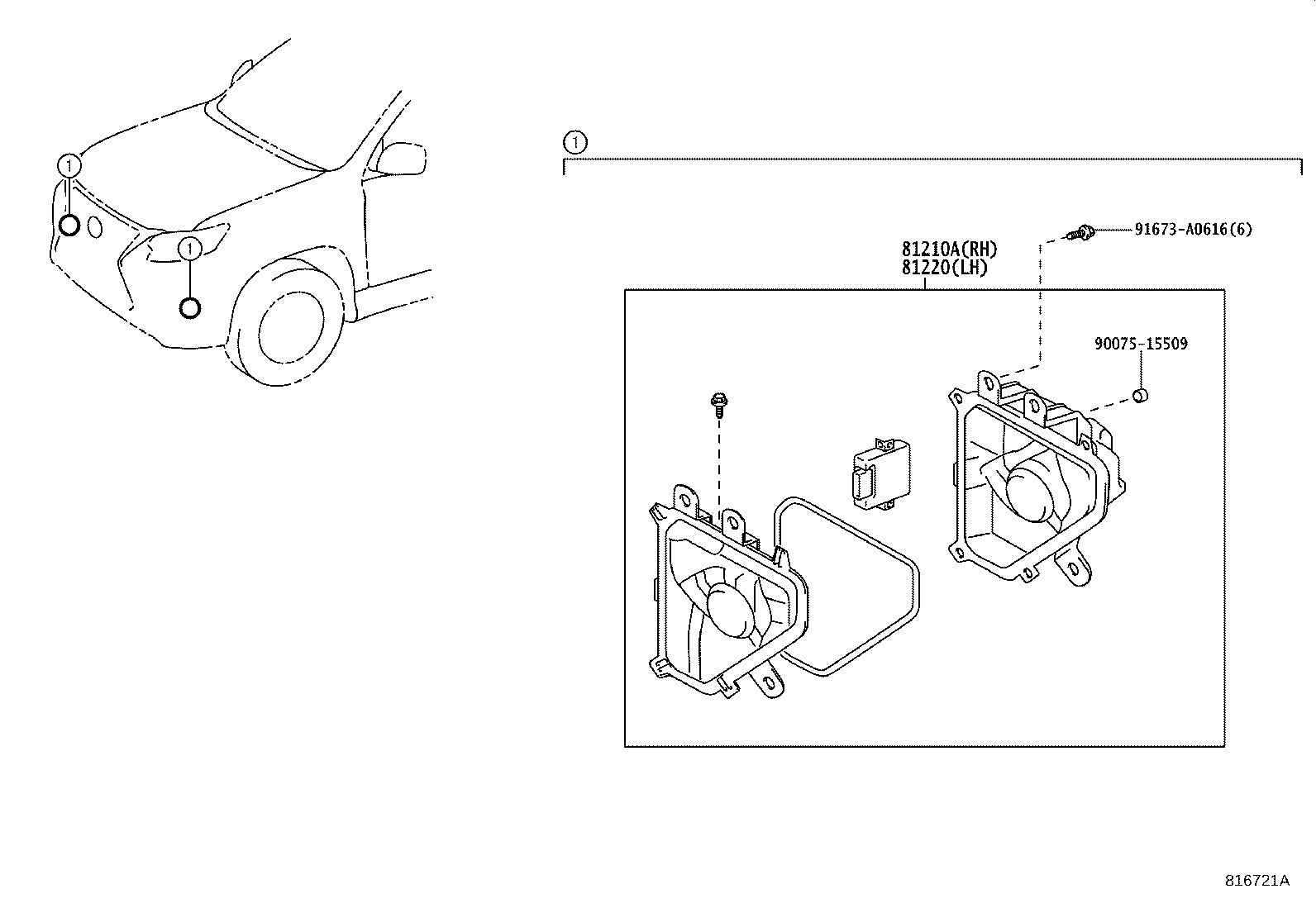 1

1

1

81210A(RH)
81220(LH)

91673-A0616(6)

90075-15509

816721A