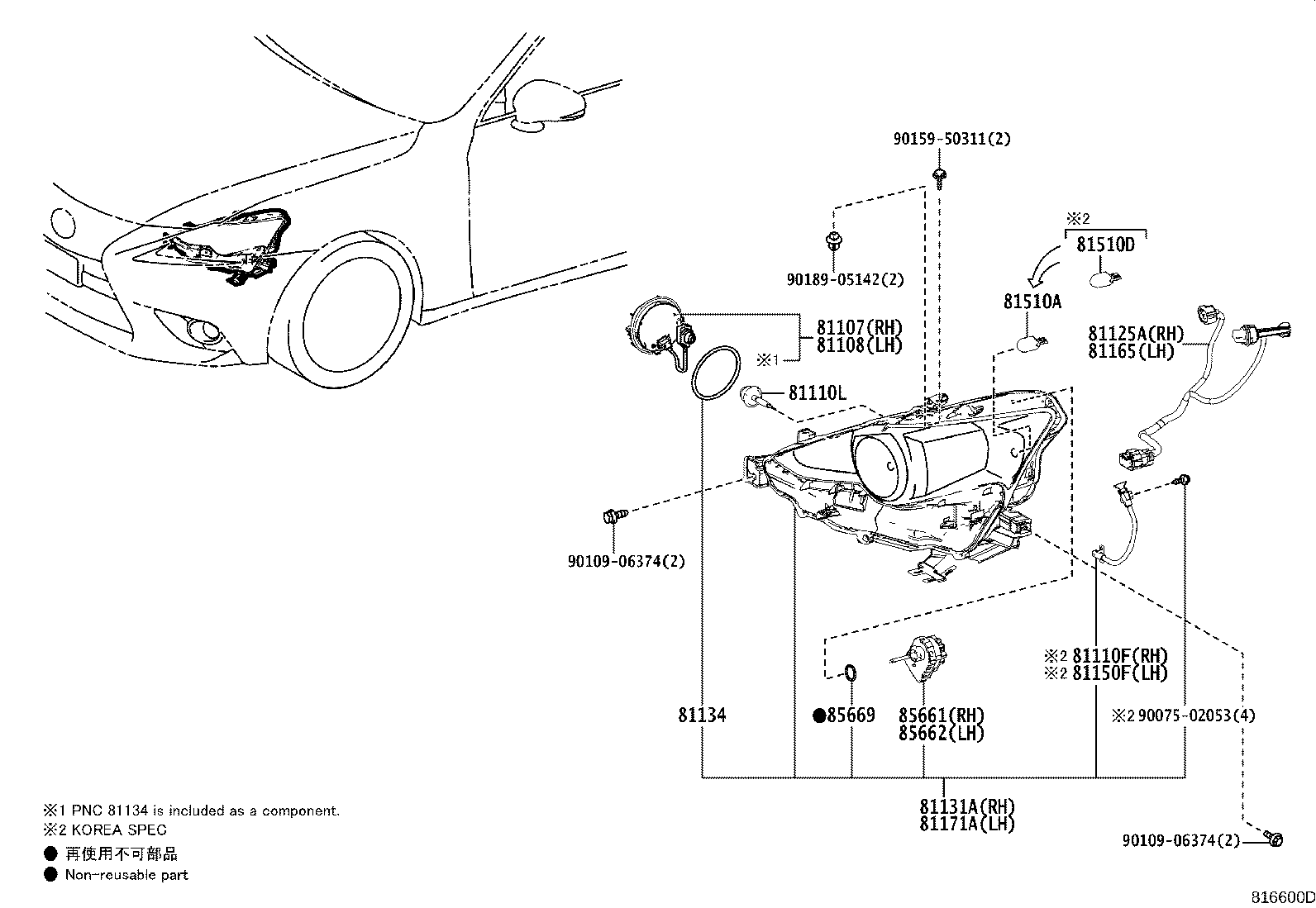 90159-50311(2)

※2
81510D

90189-05142(2)

81510A

81107(RH)
81108(LH)
※1

81125A(RH)
81165(LH)

81110L

90109-06374(2)

※2 81110F(RH)
※2 81150F(LH)

81134

●85669

85661(RH)
85662(LH)

※2 90075-02053(4)

81131A(RH)
81171A(LH)

90109-06374(2)

※1 PNC 81134 is included as a component.
※2 KOREA SPEC
● 再使用不可部品
● Non-reusable part

816600D