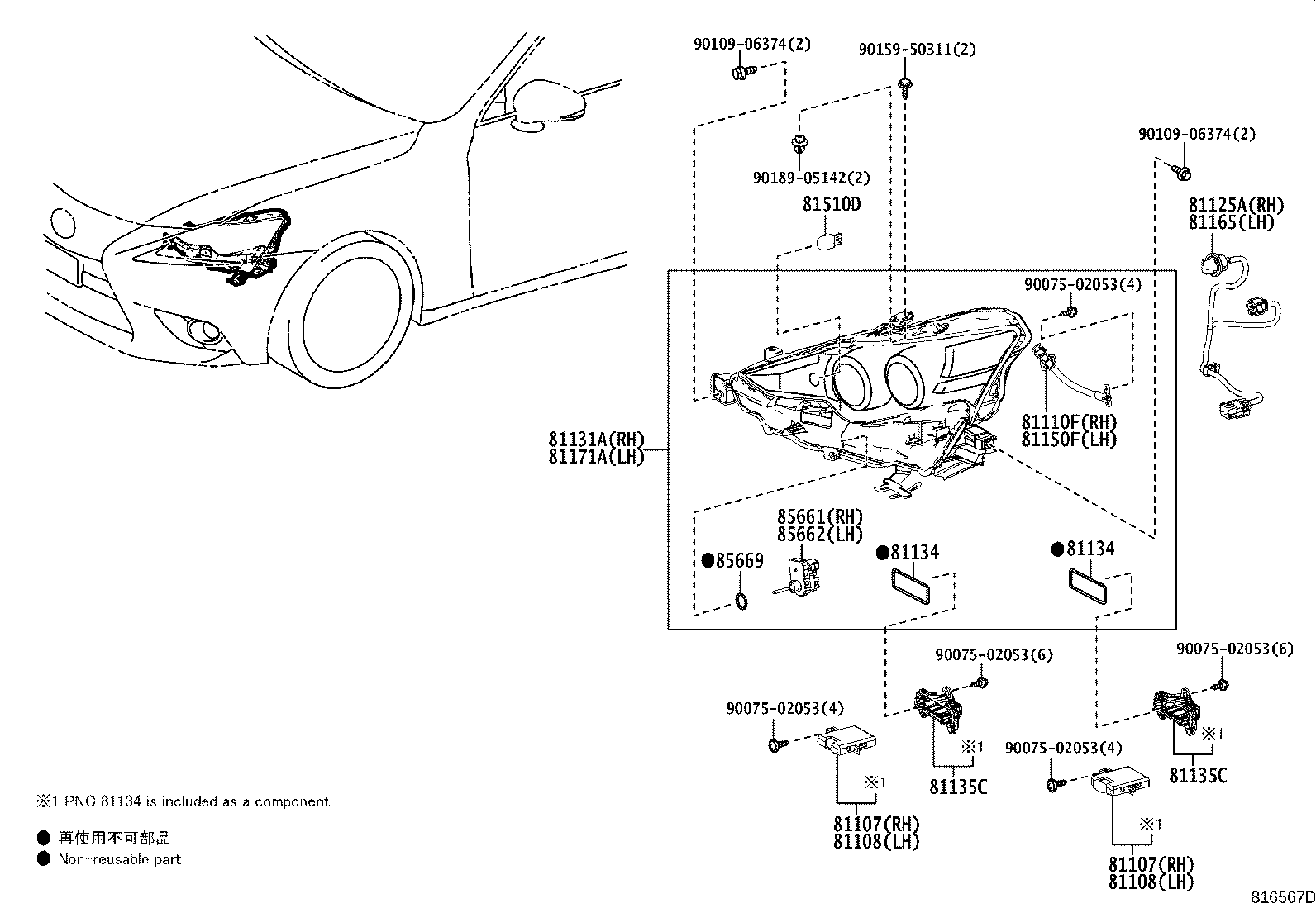 90109-06374(2)

90159-50311(2)

90189-05142(2)

81510D

90109-06374(2)

81125A(RH)
81165(LH)

90075-02053(4)

81110F(RH)
81150F(LH)

81131A(RH)
81171A(LH)

85661(RH)
85662(LH)

●85669

●81134

●81134

90075-02053(6)

90075-02053(6)

90075-02053(4)

※1

81135C

※1

81135C

90075-02053(4)

※1

81107(RH)
81108(LH)

※1

81107(RH)
81108(LH)

※1 PNC 81134 is included as a component.

● 再使用不可部品

● Non-reusable part

816567D