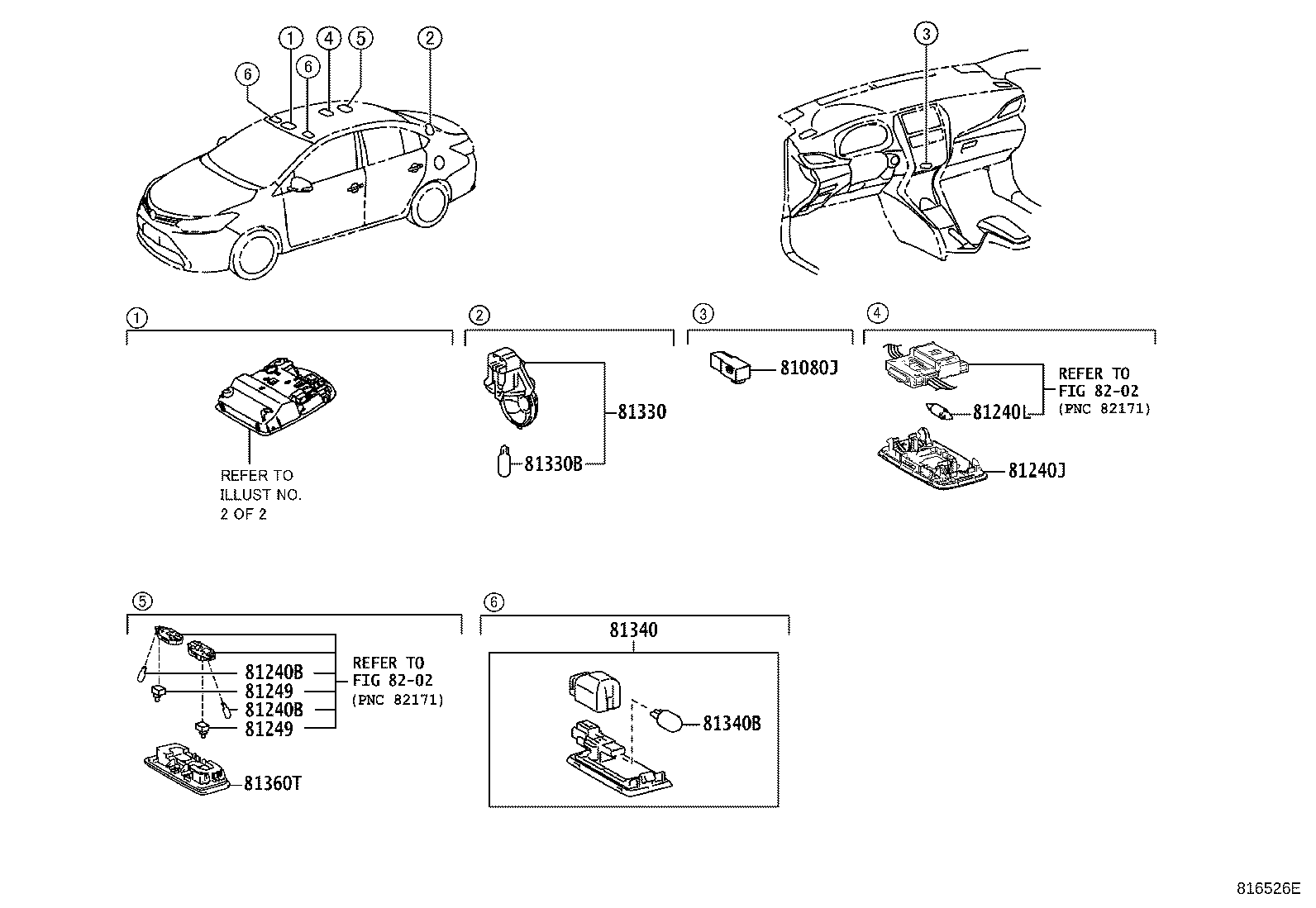 6
1
6
4
5
2
3

1
REFER TO
ILLUST NO.
2 OF 2

2
81330
81330B

3
81080J

4
REFER TO
FIG 82-02
(PNC 82171)
81240L
81240J

5
81240B
81249
81240B
81249
REFER TO
FIG 82-02
(PNC 82171)
81360T

6
81340
81340B

816526E