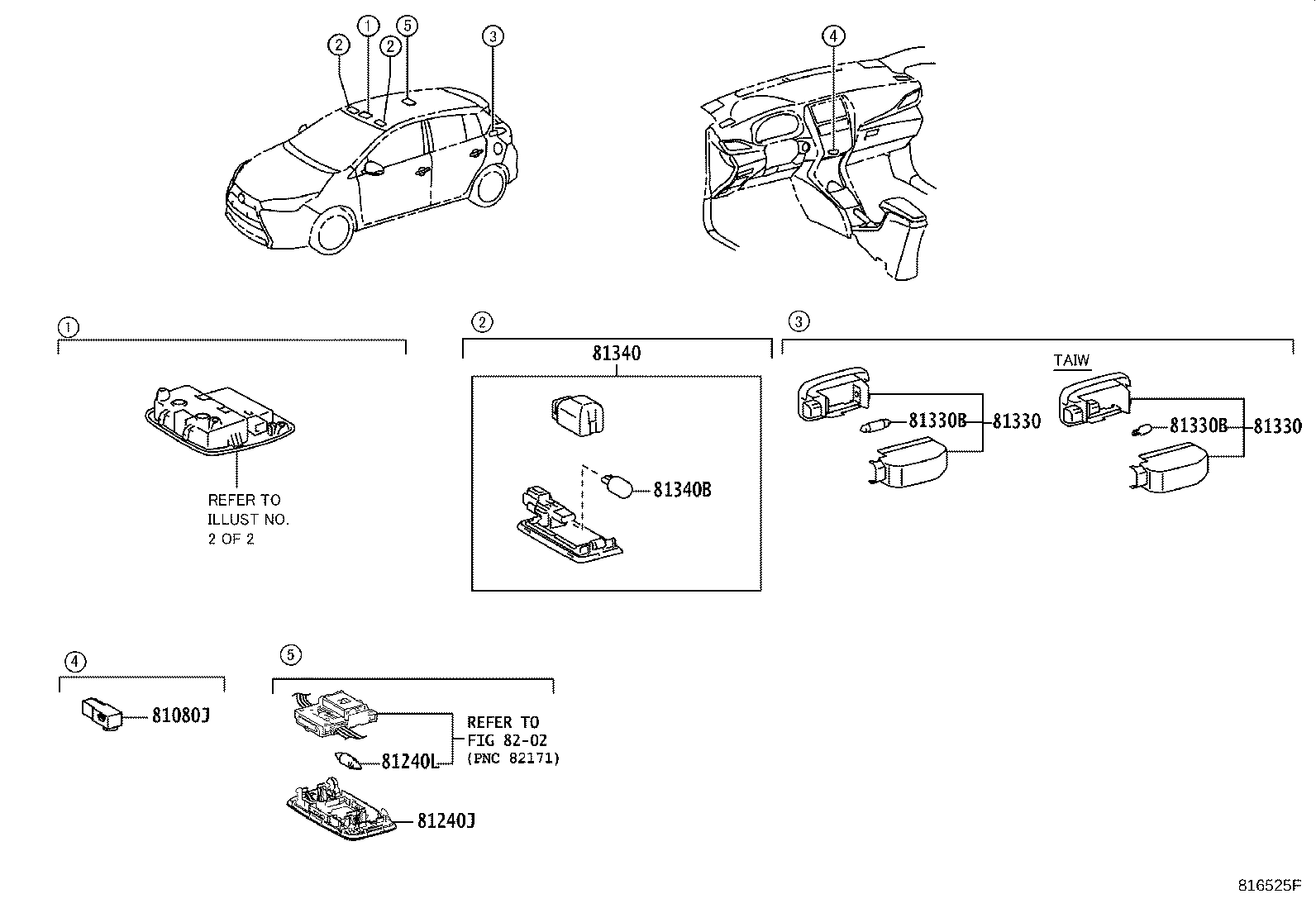 2 1 2 5 3

4

1

REFER TO ILLUST NO. 2 OF 2

2

81340

81340B

3

81330B 81330

TAIW

81330B 81330

4

81080J

5

REFER TO FIG 82-02 (PNC 82171)

81240L

81240J

816525F