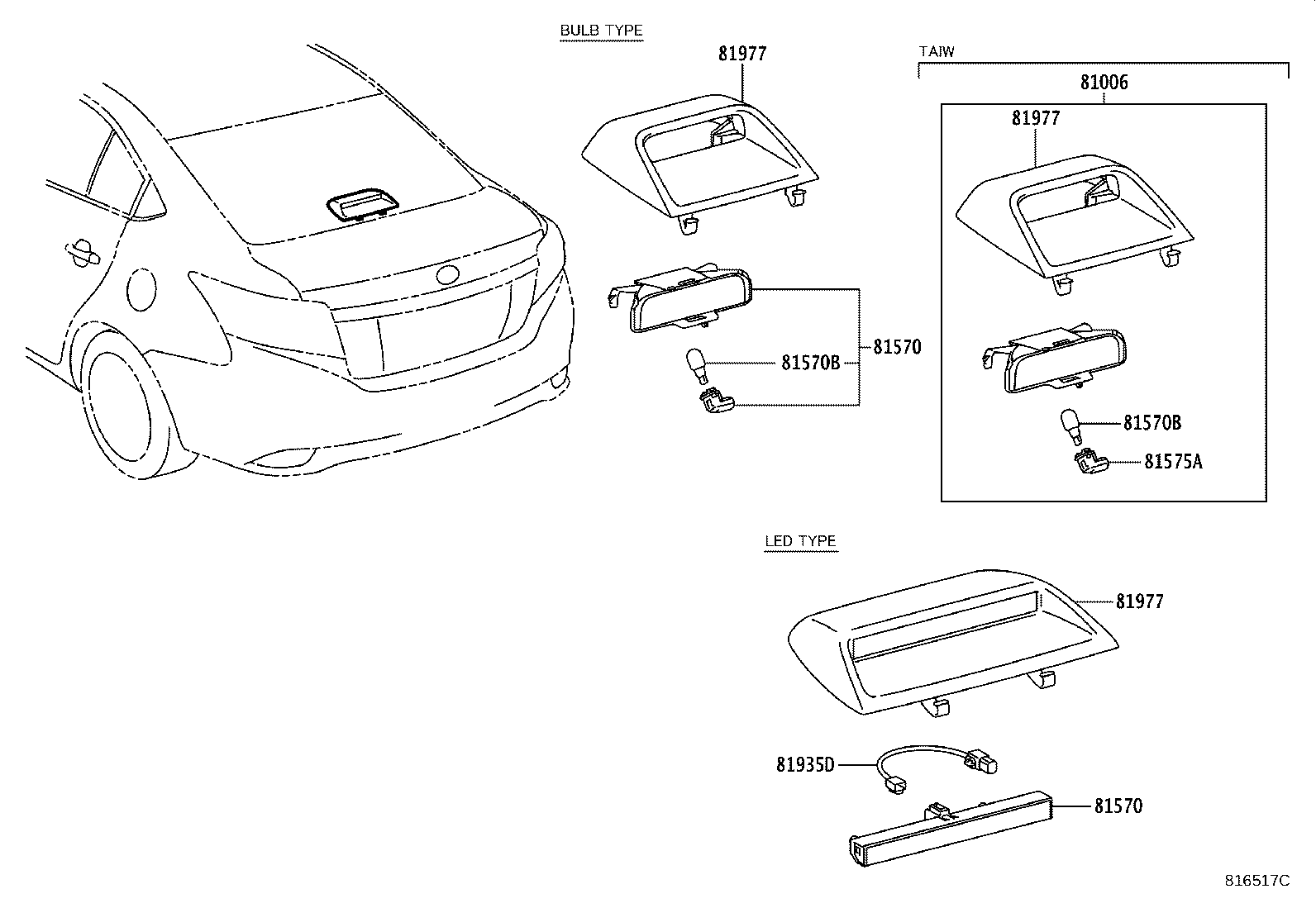 BULB TYPE

81977

81570B

81570

TAIW

81006

81977

81570B

81575A

LED TYPE

81977

81935D

81570

816517C