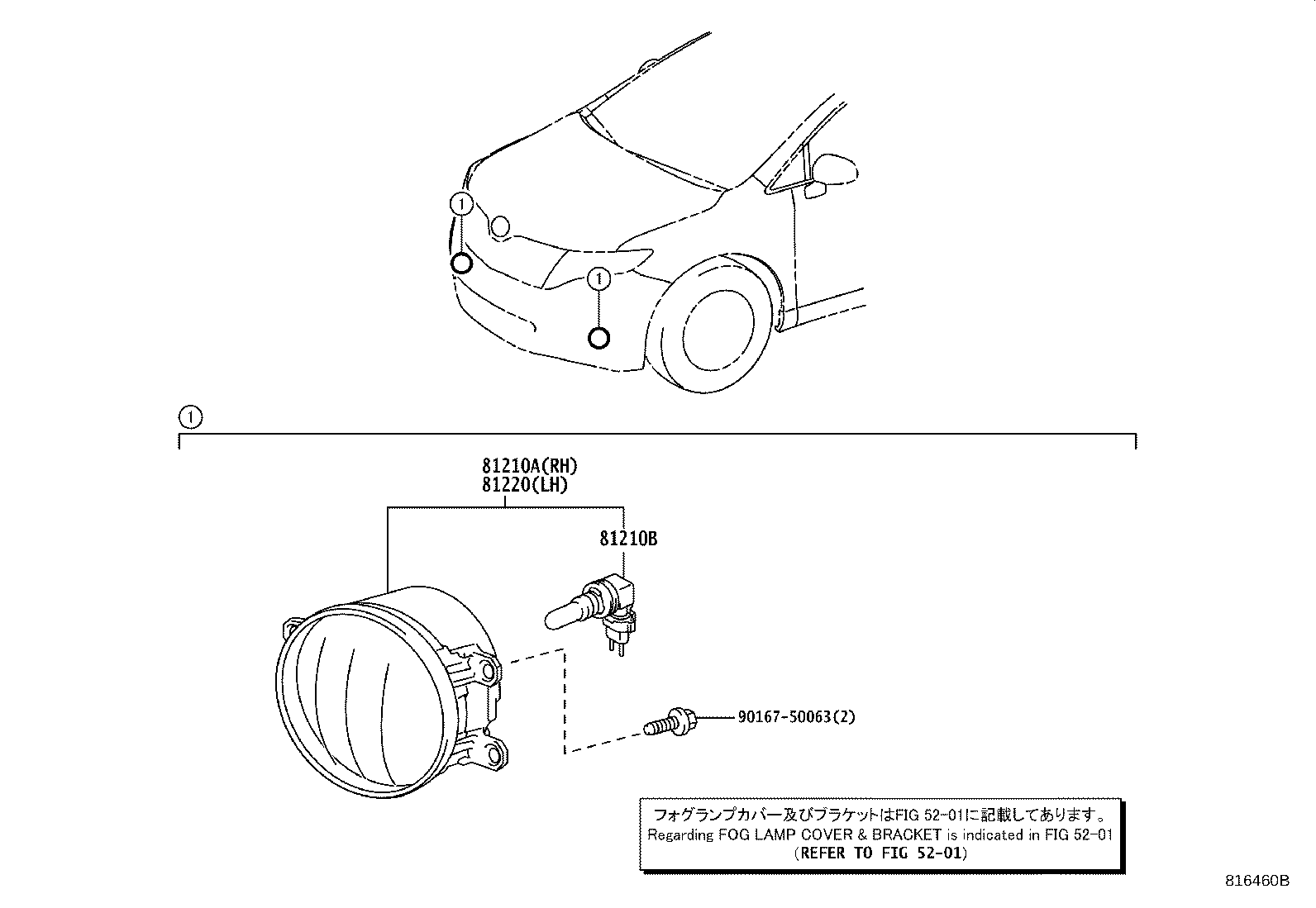 1

1

1

81210A(RH)
81220(LH)

81210B

90167-50063(2)

フォグランプカバー及びブラケットはFIG 52-01に記載してあります。
Regarding FOG LAMP COVER & BRACKET is indicated in FIG 52-01
(REFER TO FIG 52-01)

816460B