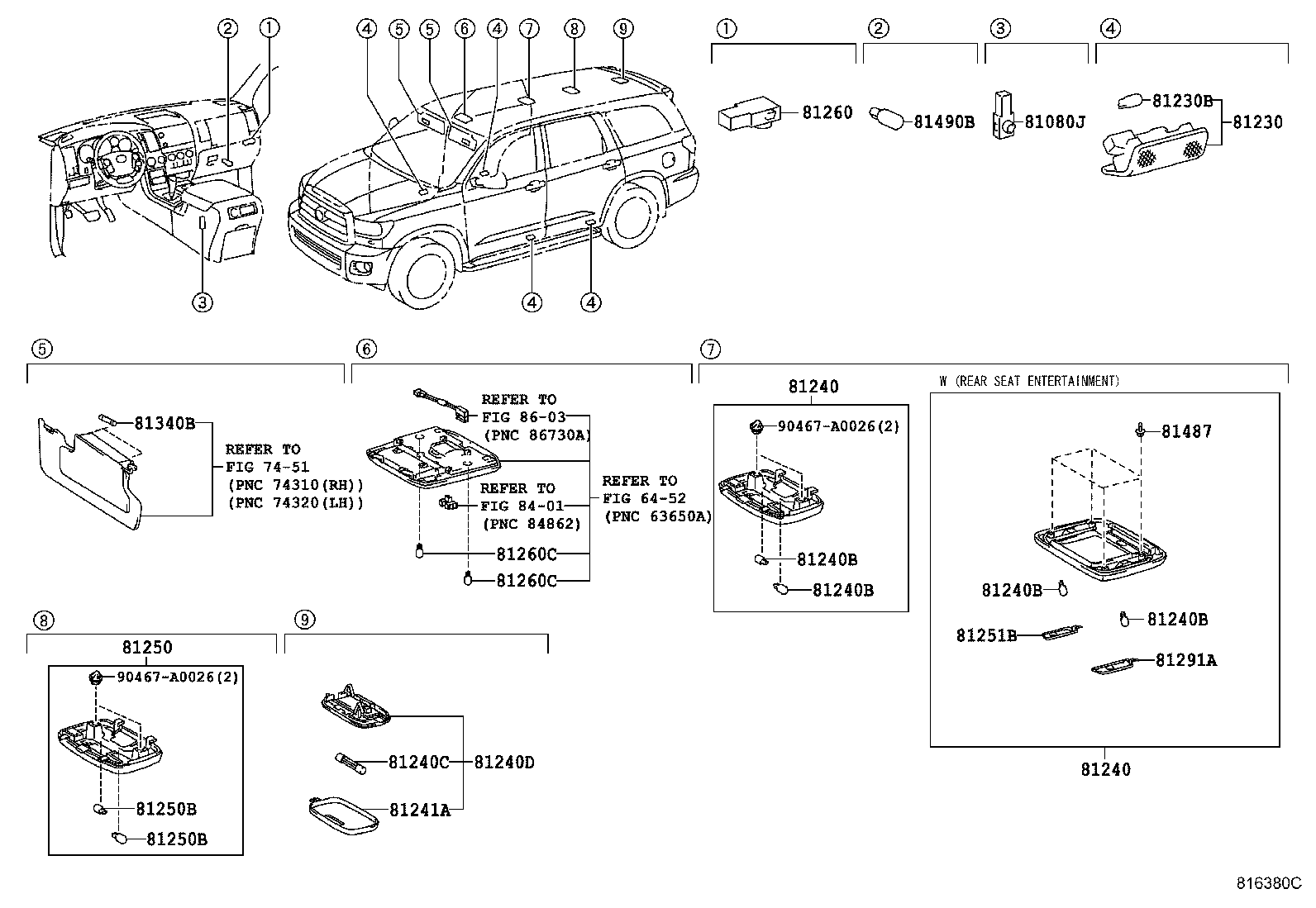 ② ①
④ ⑤ ⑤ ⑥ ④ ⑦ ⑧ ⑨
③
④ ④

①
81260

②
81490B

③
81080J

④
81230B
81230

⑤
81340B
REFER TO
FIG 74-51
(PNC 74310(RH))
(PNC 74320(LH))

⑥
REFER TO
FIG 86-03
(PNC 86730A)
REFER TO
FIG 84-01
(PNC 84862)
REFER TO
FIG 64-52
(PNC 63650A)
81260C
81260C

⑦
81240
90467-A0026(2)
81240B
81240B

W (REAR SEAT ENTERTAINMENT)
81487
81240B
81240B
81251B
81291A
81240

⑧
81250
90467-A0026(2)
81250B
81250B

⑨
81240C
81240D
81241A

816380C