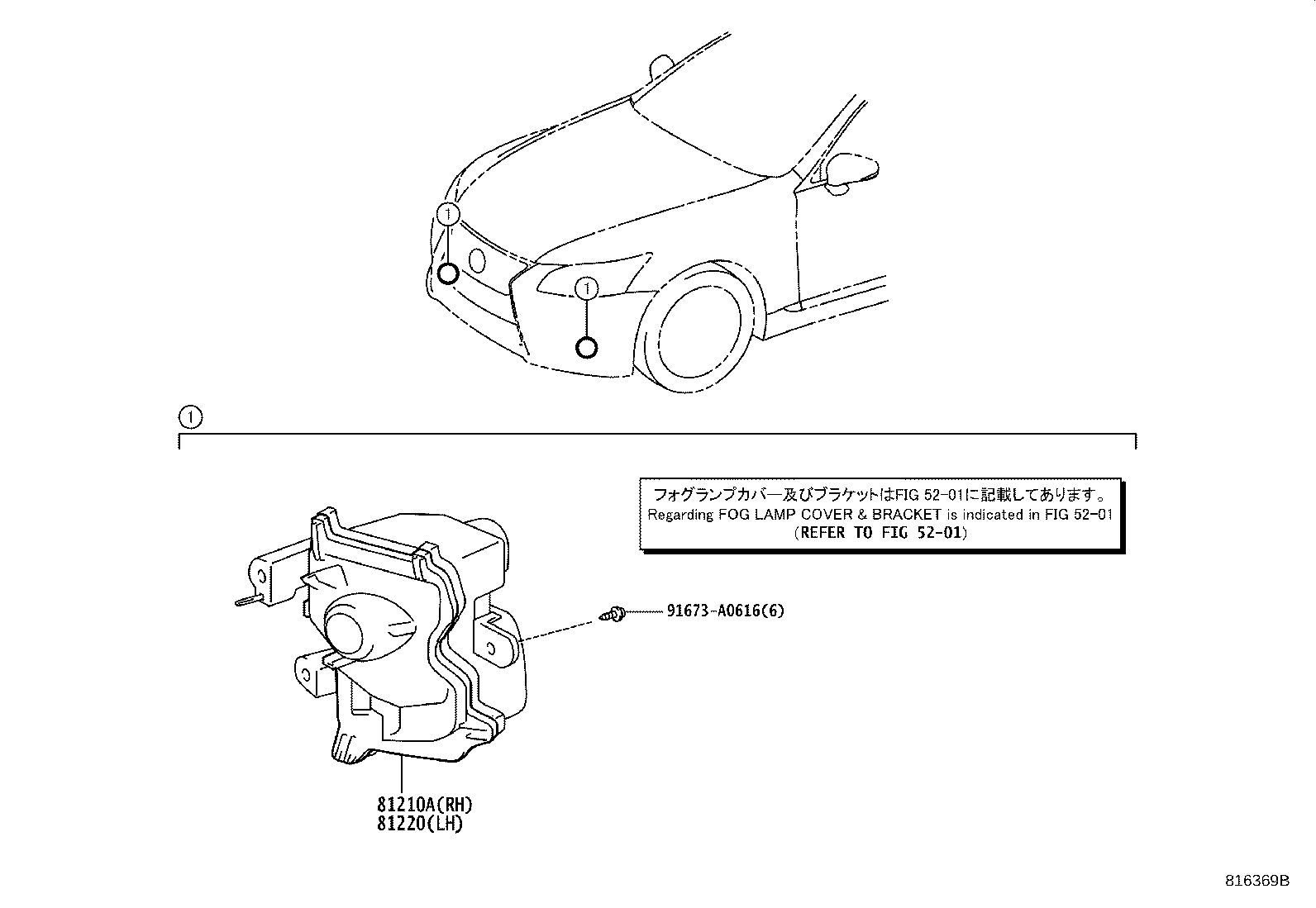 1

1

1

フォグランプカバー及びブラケットはFIG 52-01に記載してあります。
Regarding FOG LAMP COVER & BRACKET is indicated in FIG 52-01
(REFER TO FIG 52-01)

91673-A0616(6)

81210A(RH)
81220(LH)

816369B