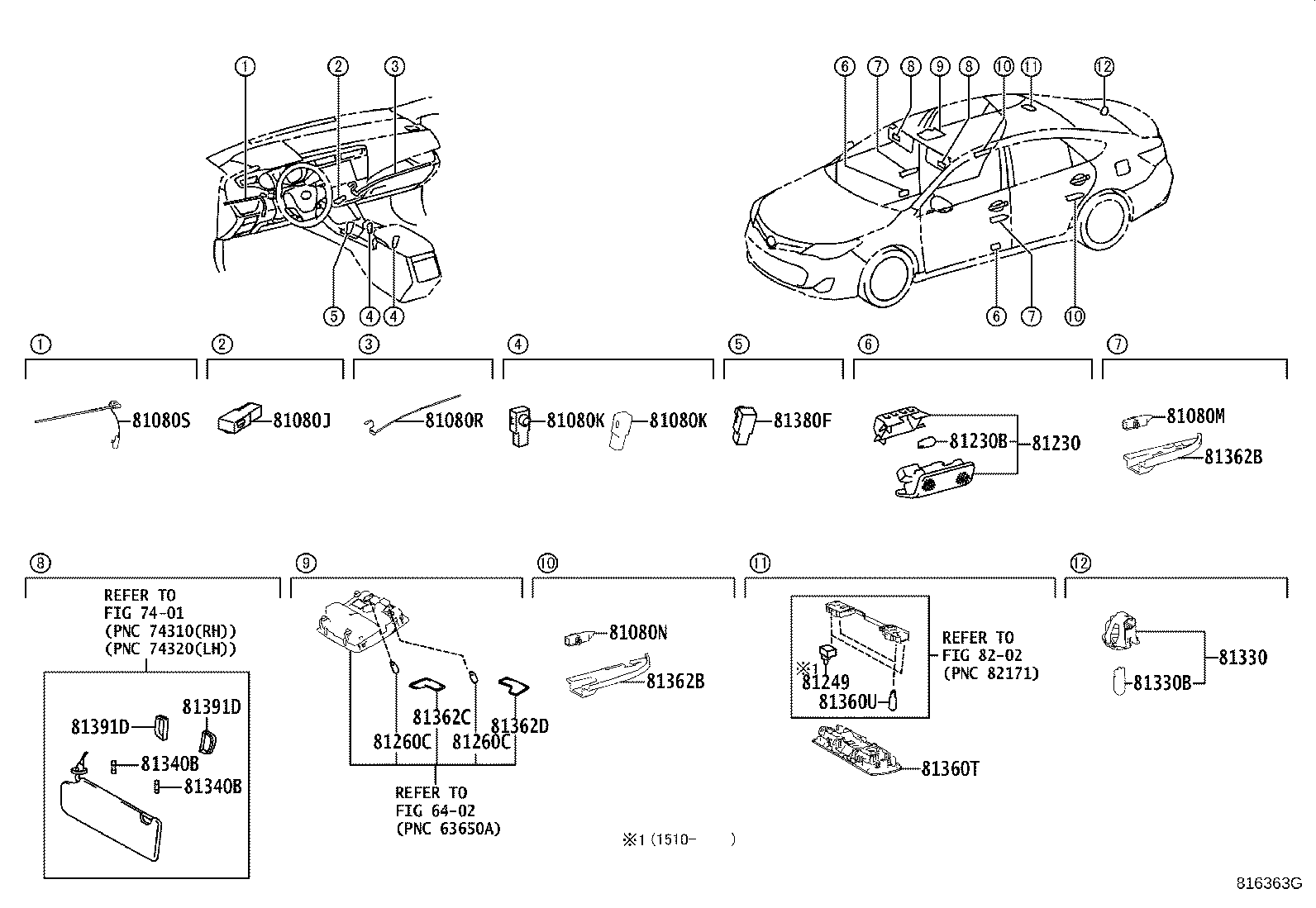 1 2 3
5 4 4

6 7 8 9 8 10 11 12
6 7 10

1
81080S

2
81080J

3
81080R

4
81080K 81080K

5
81380F

6
81230B 81230

7
81080M
81362B

8
REFER TO
FIG 74-01
(PNC 74310(RH))
(PNC 74320(LH))
81391D 81391D
81340B
81340B

9
81362C 81362D
81260C 81260C
REFER TO
FIG 64-02
(PNC 63650A)

10
81080N
81362B

11
※1
81249
81360U
REFER TO
FIG 82-02
(PNC 82171)
81360T

12
81330
81330B

※1 (1510-　　)

816363G