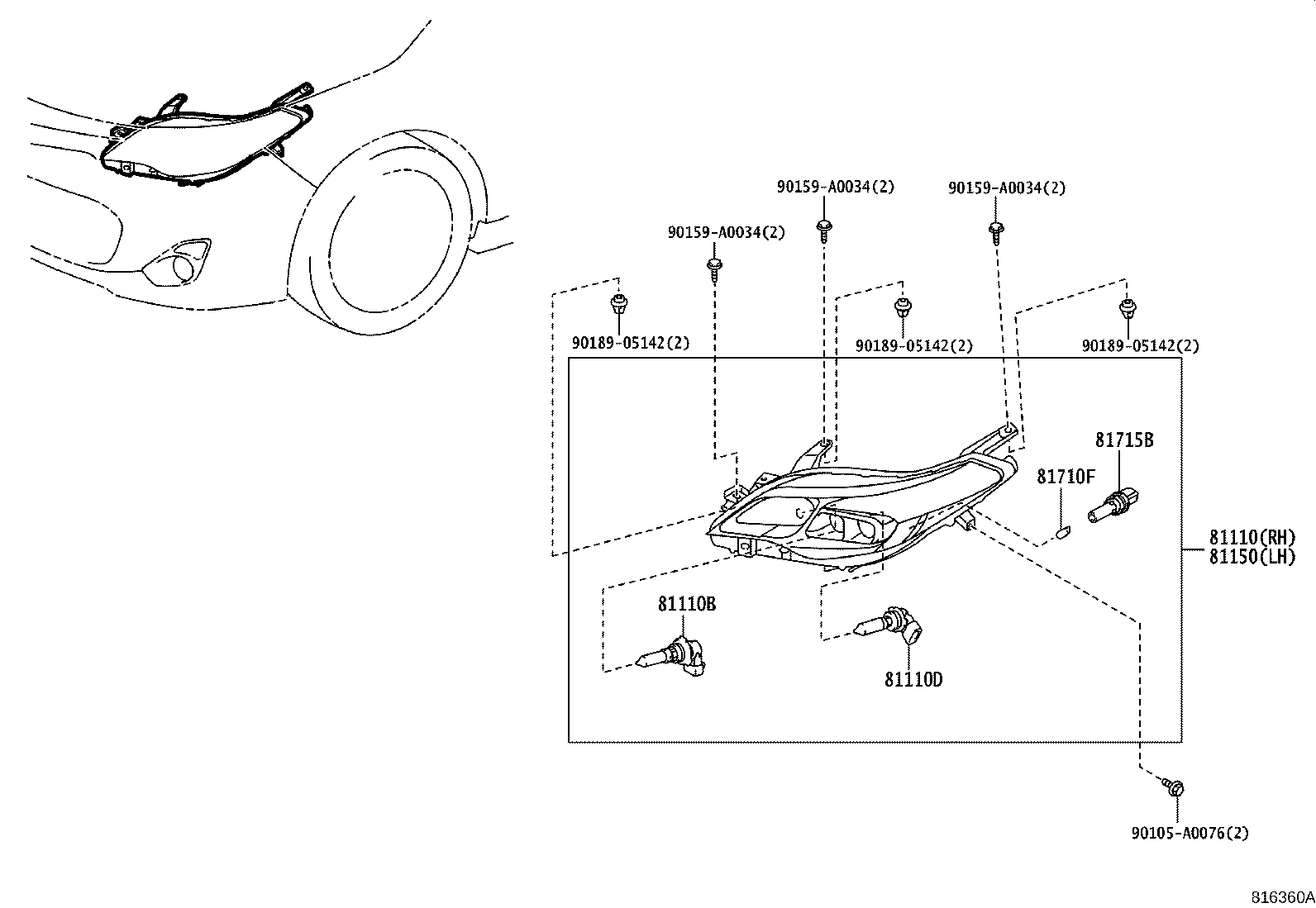 90159-A0034(2)
90159-A0034(2)
90159-A0034(2)
90189-05142(2)
90189-05142(2)
90189-05142(2)
81715B
81710F
81110(RH)
81150(LH)
81110B
81110D
90105-A0076(2)
816360A