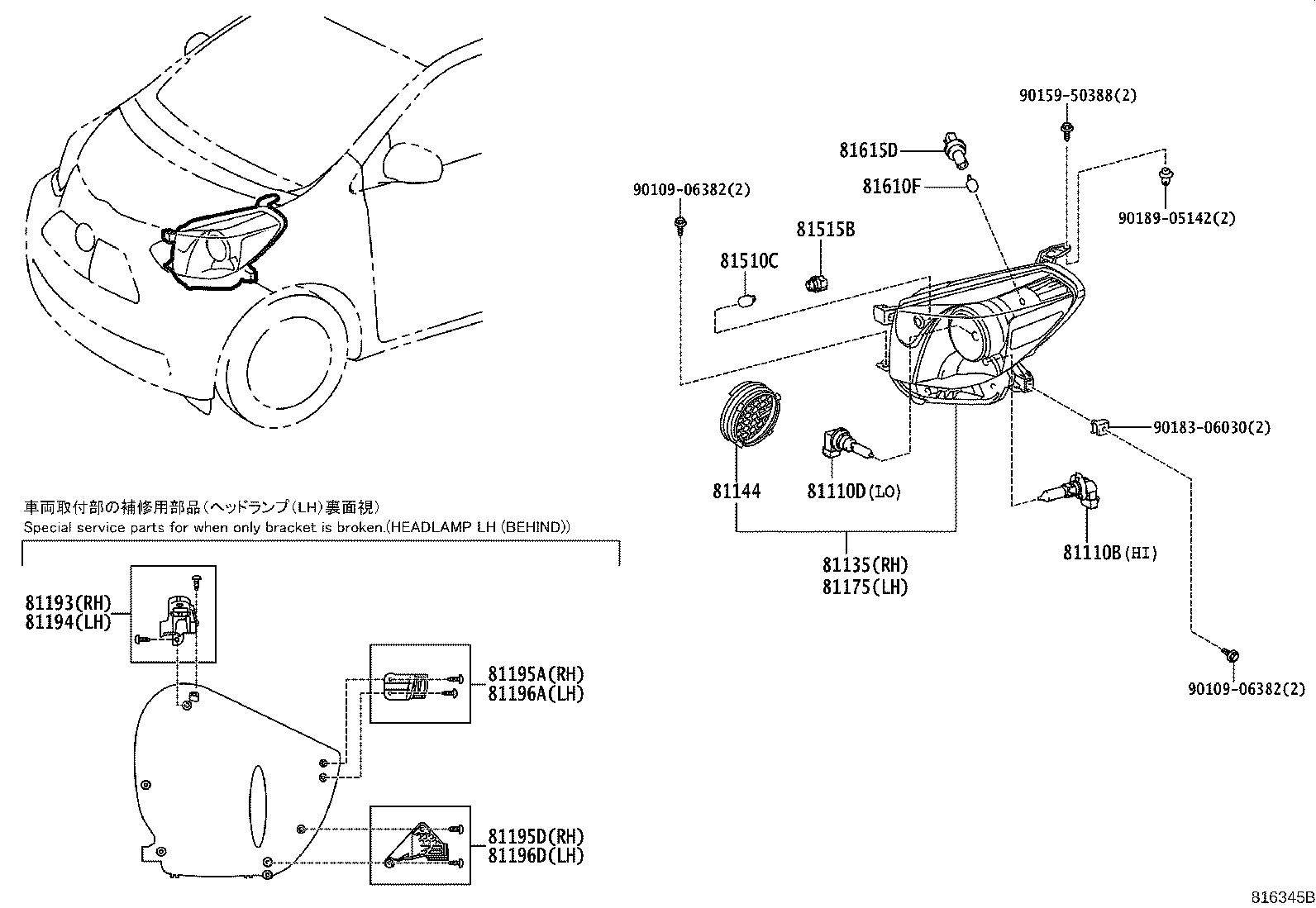 90159-50388(2)

81615D

81610F

90109-06382(2)

90189-05142(2)

81515B

81510C

90183-06030(2)

81144

81110D(LO)

81110B(HI)

81135(RH)
81175(LH)

90109-06382(2)

車両取付部の補修用部品(ヘッドランプ(LH)裏面視)
Special service parts for when only bracket is broken.(HEADLAMP LH (BEHIND))

81193(RH)
81194(LH)

81195A(RH)
81196A(LH)

81195D(RH)
81196D(LH)

816345B