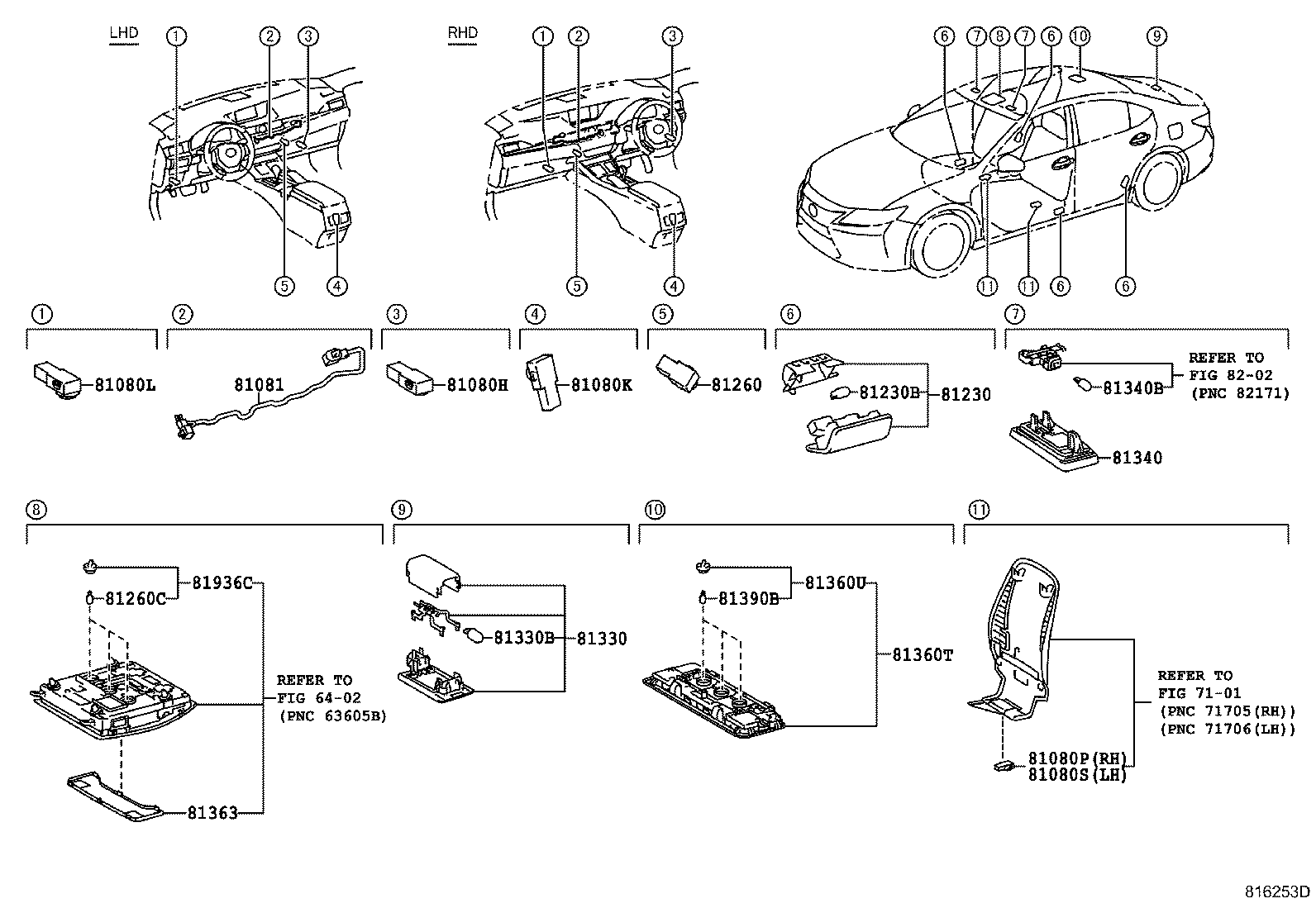 LHD ① ② ③ ⑤ ④

RHD ① ② ③ ⑤ ④

⑥ ⑦ ⑧ ⑦ ⑥ ⑩ ⑨ ⑪ ⑪ ⑥ ⑥

①
81080L

②
81081

③
81080H

④
81080K

⑤
81260

⑥
81230B
81230

⑦
81340B
REFER TO FIG 82-02 (PNC 82171)
81340

⑧
81936C
81260C
REFER TO FIG 64-02 (PNC 63605B)
81363

⑨
81330B
81330

⑩
81360U
81390B
81360T

⑪
REFER TO FIG 71-01 (PNC 71705(RH)) (PNC 71706(LH))
81080P(RH)
81080S(LH)

816253D