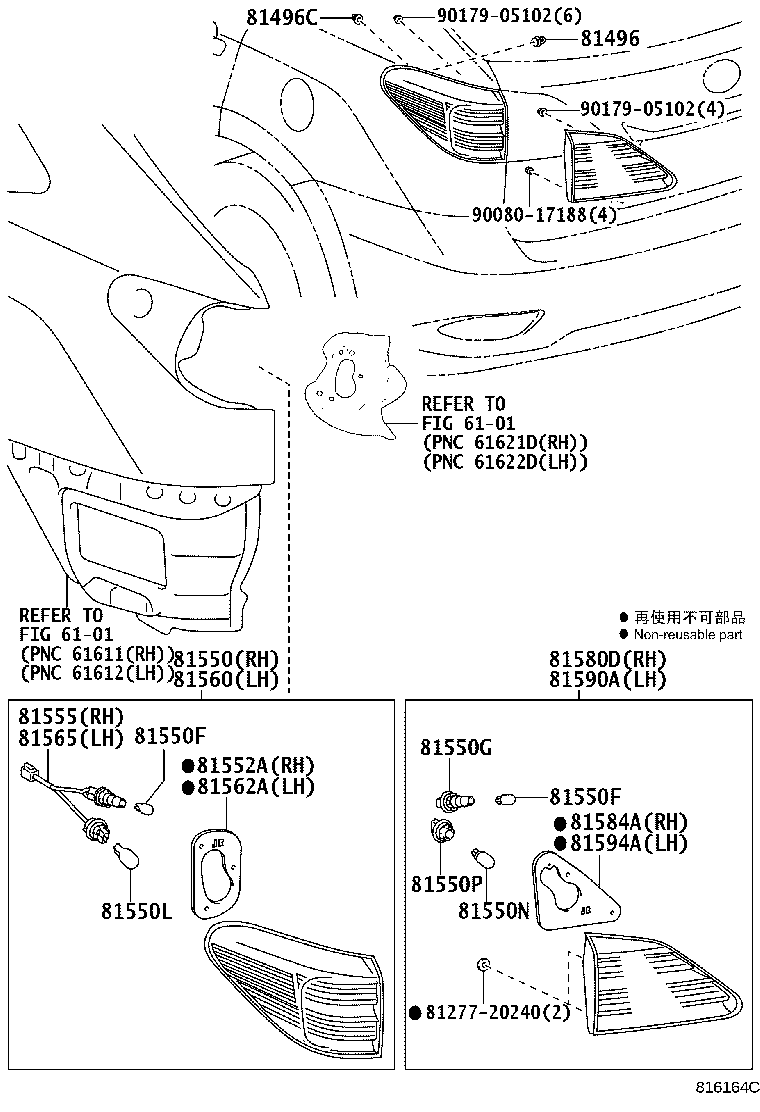 81496C
90179-05102(6)
81496
90179-05102(4)
90080-17188(4)

REFER TO
FIG 61-01
(PNC 61621D(RH))
(PNC 61622D(LH))

REFER TO
FIG 61-01
(PNC 61611(RH))
(PNC 61612(LH))

● 再使用不可部品
● Non-reusable part

81550(RH)
81560(LH)

81580D(RH)
81590A(LH)

81555(RH)
81565(LH)
81550F
●81552A(RH)
●81562A(LH)
81550L

81550G
81550F
●81584A(RH)
●81594A(LH)
81550P
81550N
●81277-20240(2)

816164C