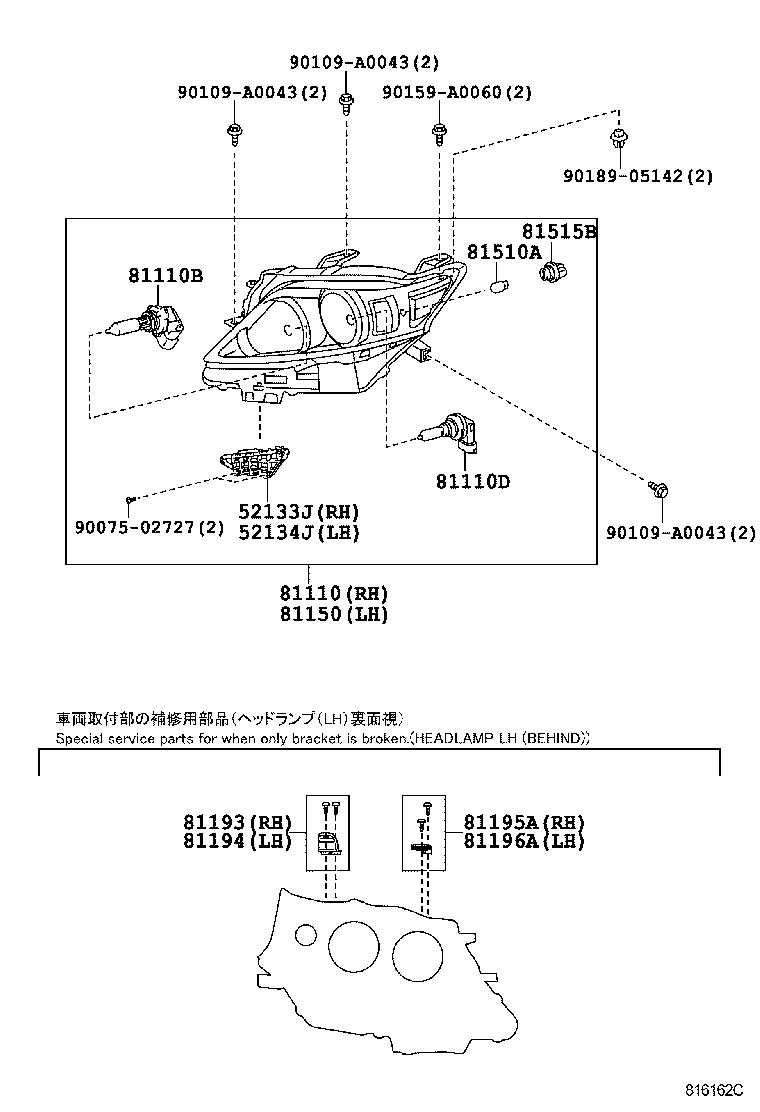 90109-A0043(2)
90109-A0043(2)
90159-A0060(2)
90189-05142(2)
81515B
81510A
81110B
81110D
90075-02727(2)
52133J(RH)
52134J(LH)
90109-A0043(2)
81110(RH)
81150(LH)

車両取付部の補修用部品(ヘッドランプ(LH)裏面視)
Special service parts for when only bracket is broken.(HEADLAMP LH (BEHIND))

81193(RH)
81194(LH)
81195A(RH)
81196A(LH)

816162C