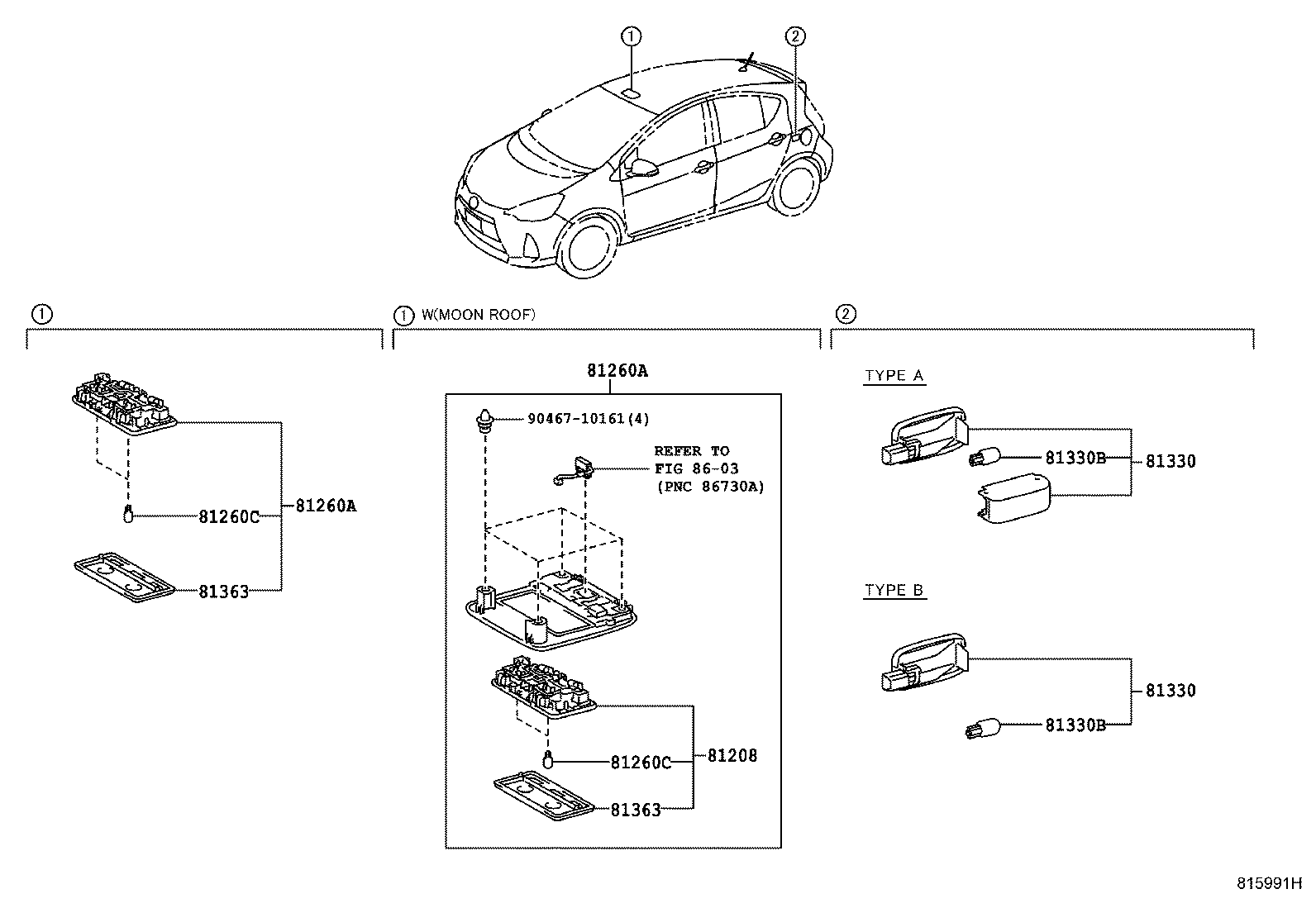 ①
②

①

81260C
81260A
81363

① W(MOON ROOF)

81260A
90467-10161(4)
REFER TO
FIG 86-03
(PNC 86730A)
81260C
81208
81363

②

TYPE A
81330B
81330

TYPE B
81330
81330B

815991H