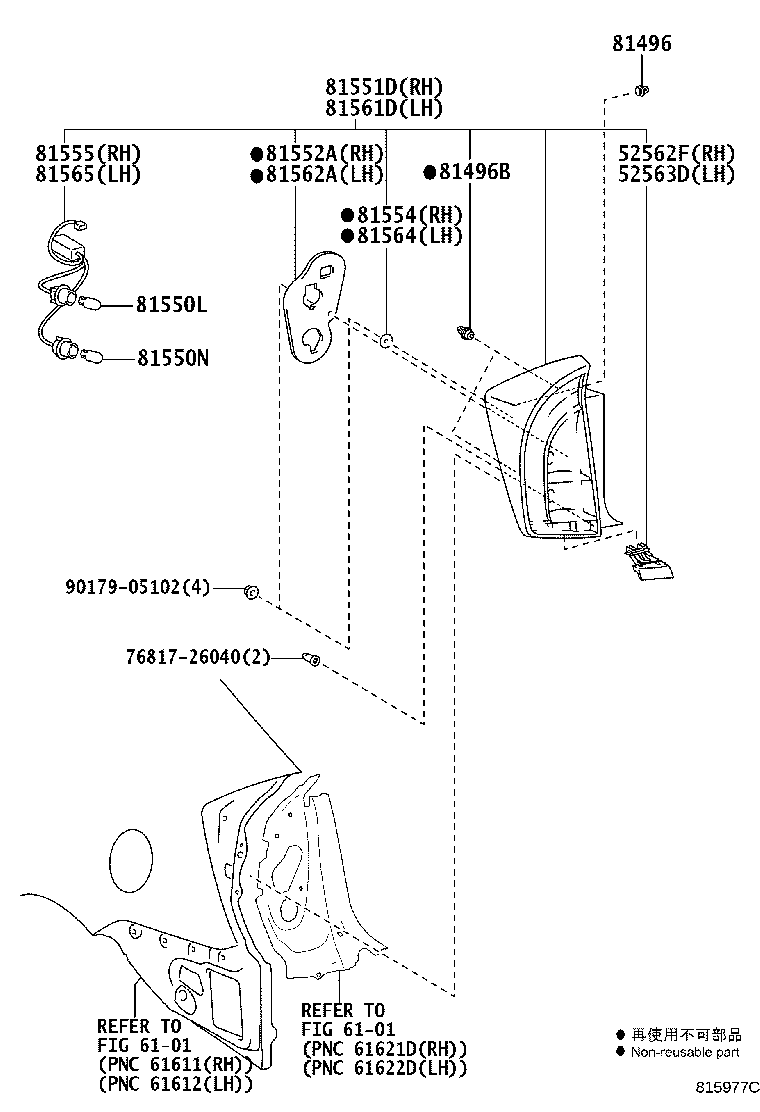 81496

81551D(RH)
81561D(LH)

81555(RH)
81565(LH)

●81552A(RH)
●81562A(LH)

●81496B

52562F(RH)
52563D(LH)

●81554(RH)
●81564(LH)

81550L

81550N

90179-05102(4)

76817-26040(2)

REFER TO
FIG 61-01
(PNC 61611(RH))
(PNC 61612(LH))

REFER TO
FIG 61-01
(PNC 61621D(RH))
(PNC 61622D(LH))

● 再使用不可部品
● Non-reusable part

815977C