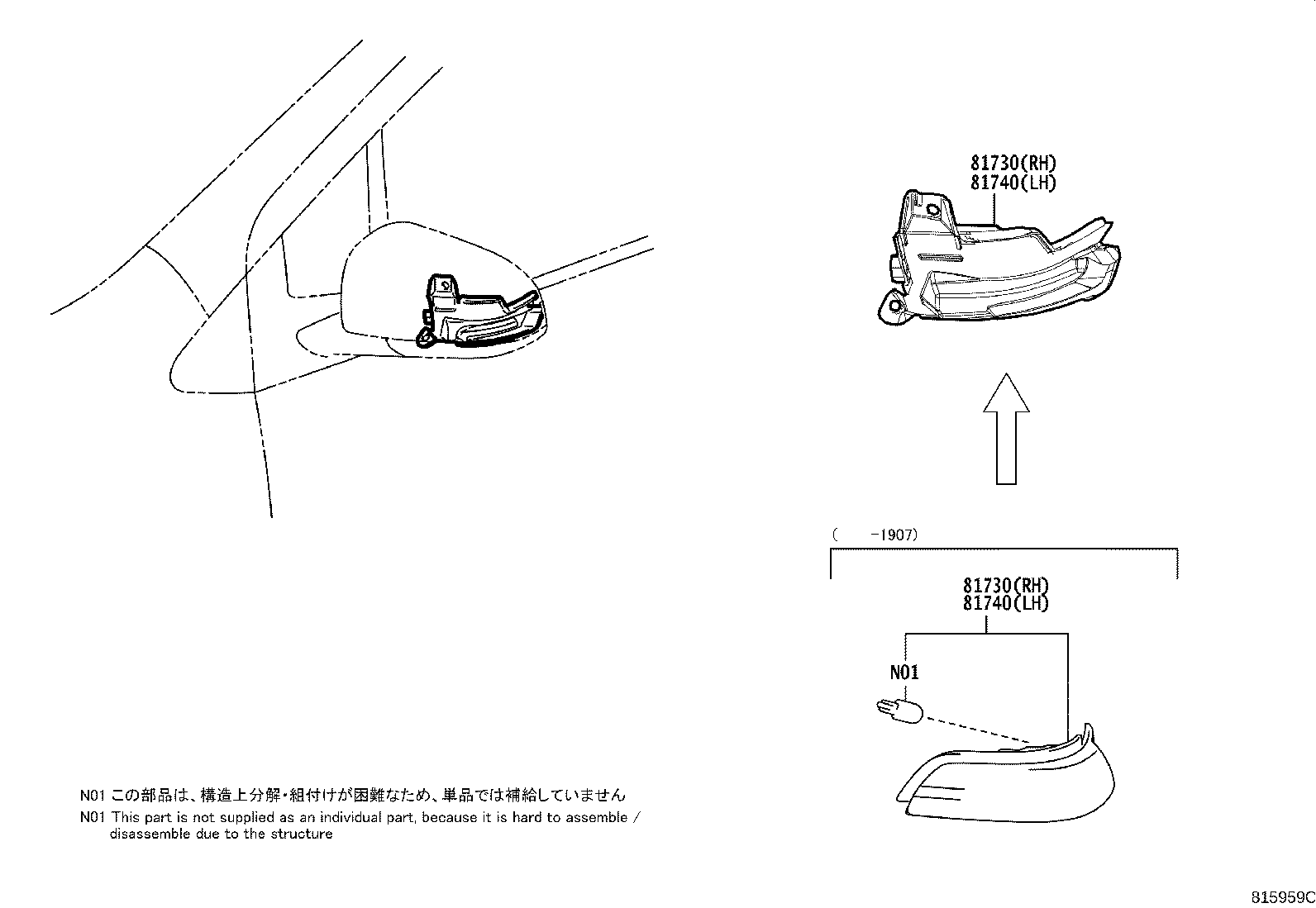 81730(RH)
81740(LH)

( -1907)

81730(RH)
81740(LH)

N01

N01 この部品は、構造上分解・組付けが困難なため、単品では補給していません
N01 This part is not supplied as an individual part, because it is hard to assemble / disassemble due to the structure

815959C