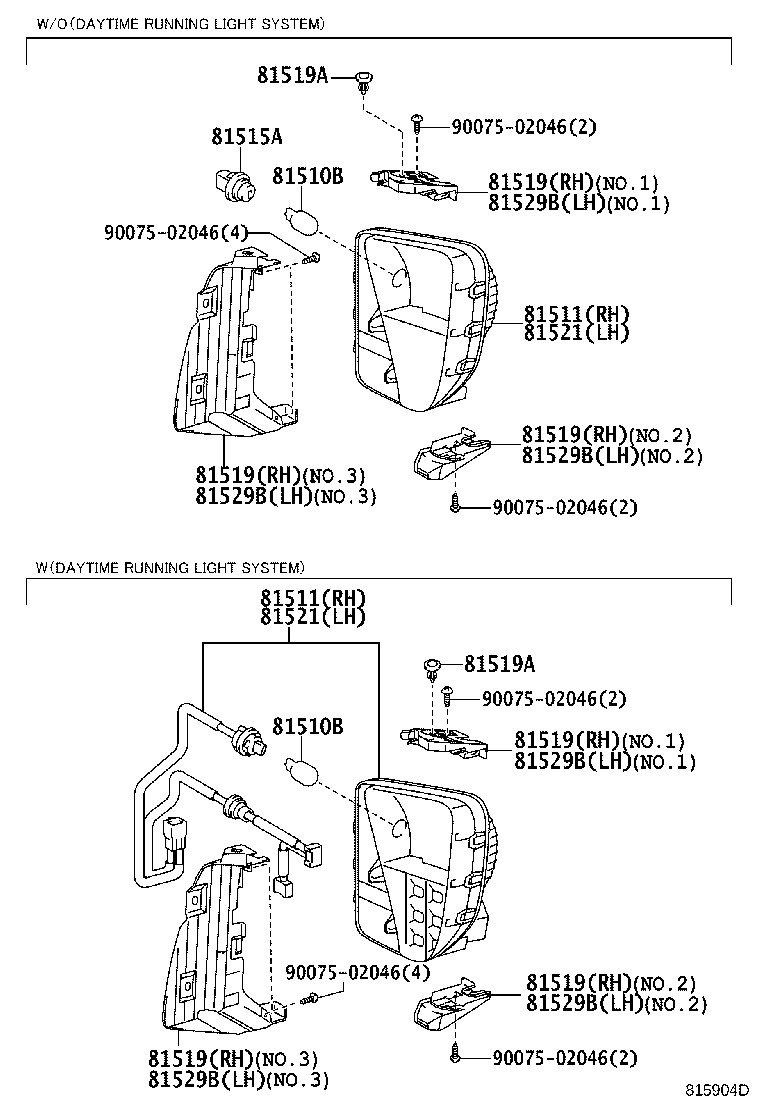 W/O(DAYTIME RUNNING LIGHT SYSTEM)

81519A
90075-02046(2)
81515A
81510B
81519(RH)(NO.1)
81529B(LH)(NO.1)
90075-02046(4)
81511(RH)
81521(LH)
81519(RH)(NO.2)
81529B(LH)(NO.2)
81519(RH)(NO.3)
81529B(LH)(NO.3)
90075-02046(2)

W(DAYTIME RUNNING LIGHT SYSTEM)

81511(RH)
81521(LH)
81519A
90075-02046(2)
81510B
81519(RH)(NO.1)
81529B(LH)(NO.1)
90075-02046(4)
81519(RH)(NO.2)
81529B(LH)(NO.2)
81519(RH)(NO.3)
81529B(LH)(NO.3)
90075-02046(2)

815904D