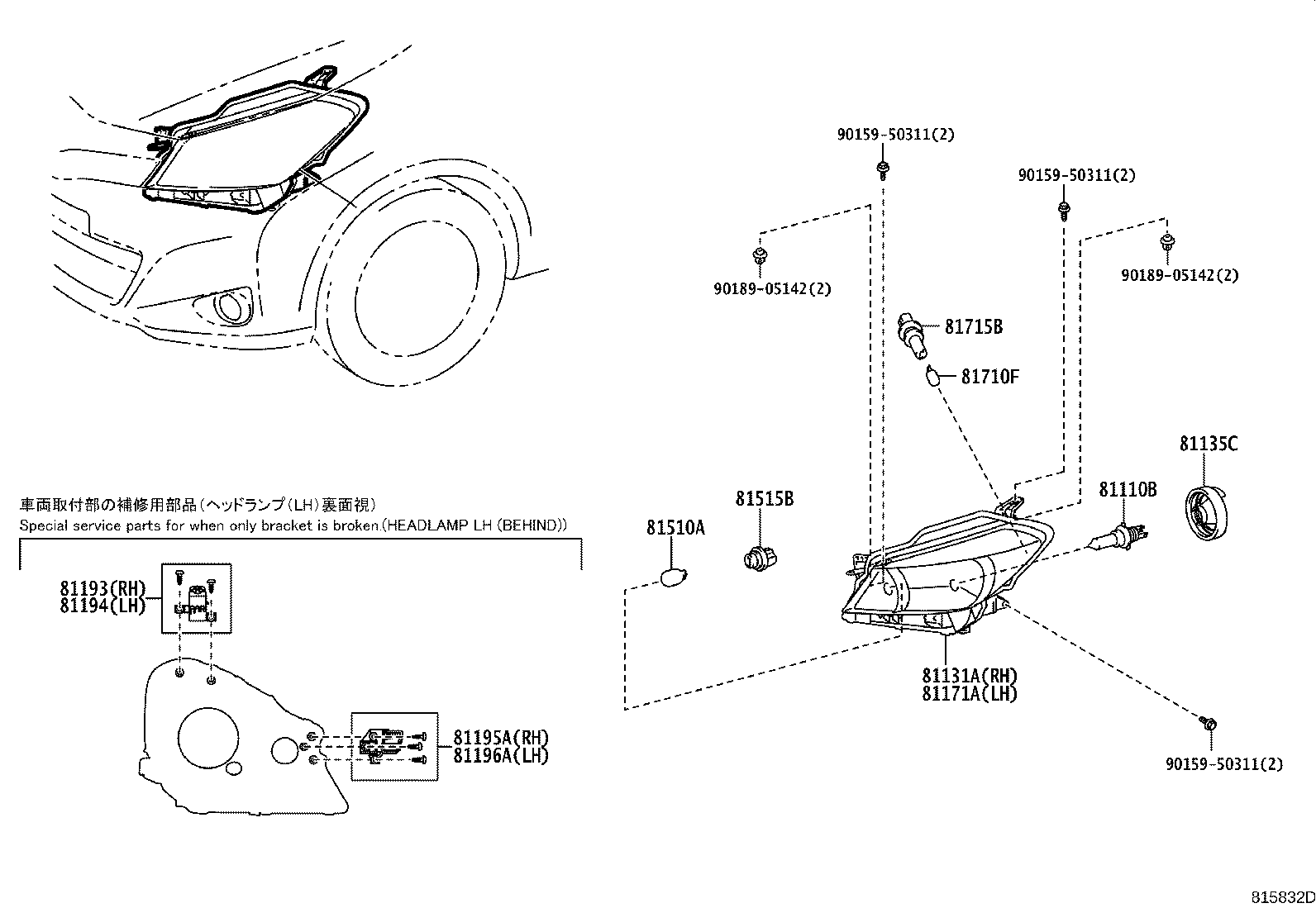 90159-50311(2)

90159-50311(2)

90189-05142(2)

90189-05142(2)

81715B

81710F

81135C

81110B

81515B

81510A

81131A(RH)
81171A(LH)

90159-50311(2)

車両取付部の補修用部品（ヘッドランプ（LH）裏面視）
Special service parts for when only bracket is broken.(HEADLAMP LH (BEHIND))

81193(RH)
81194(LH)

81195A(RH)
81196A(LH)

815832D