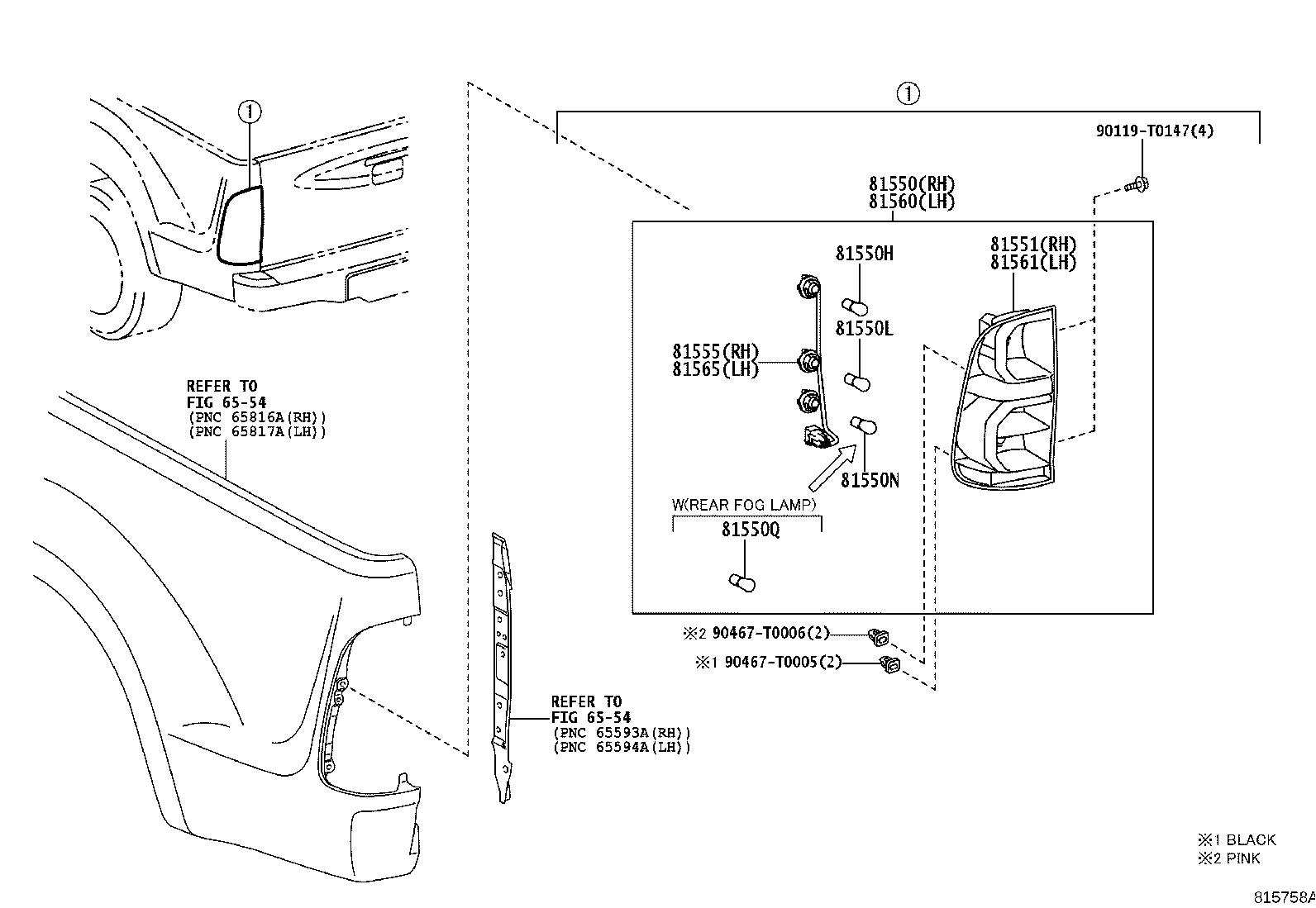 ①

①

90119-T0147(4)

81550(RH)
81560(LH)

81550H

81551(RH)
81561(LH)

81550L

81555(RH)
81565(LH)

81550N

W(REAR FOG LAMP)

81550Q

REFER TO
FIG 65-54
(PNC 65816A(RH))
(PNC 65817A(LH))

※2 90467-T0006(2)

※1 90467-T0005(2)

REFER TO
FIG 65-54
(PNC 65593A(RH))
(PNC 65594A(LH))

※1 BLACK
※2 PINK

815758A